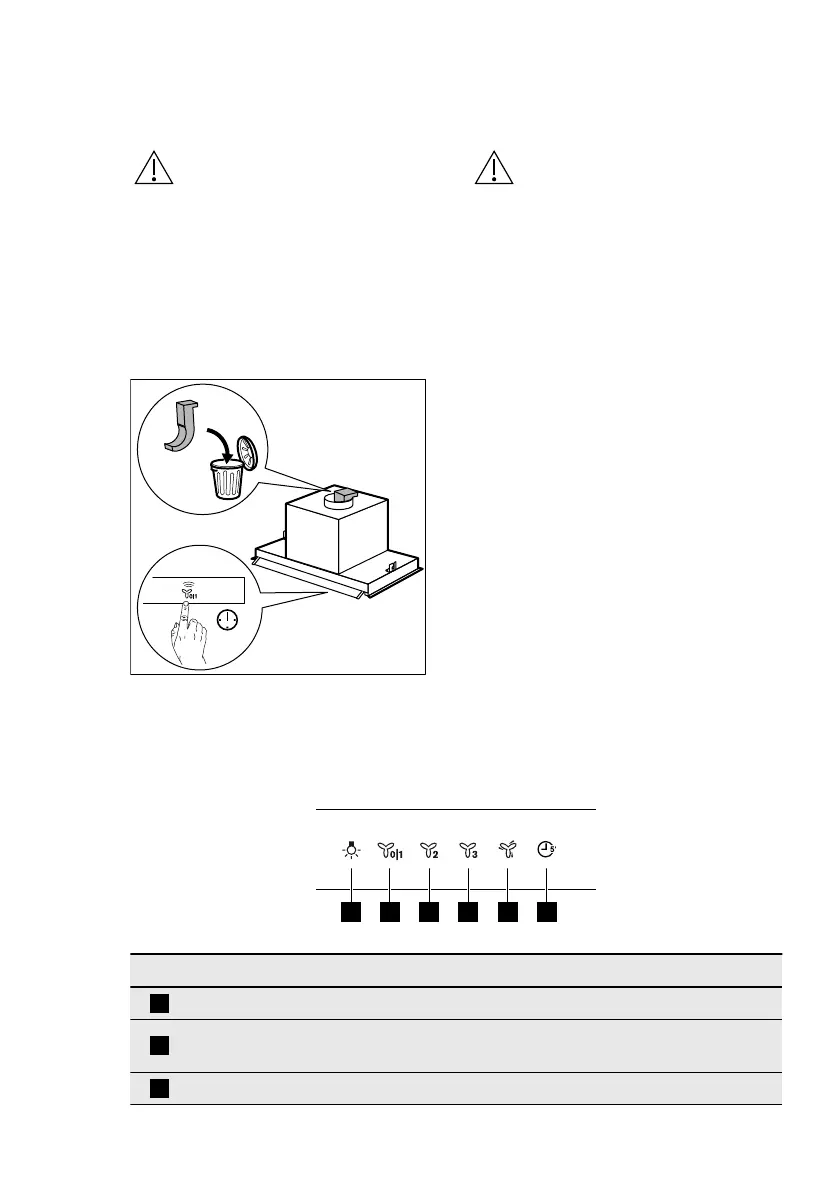 0|1

0|1

2

3

5'