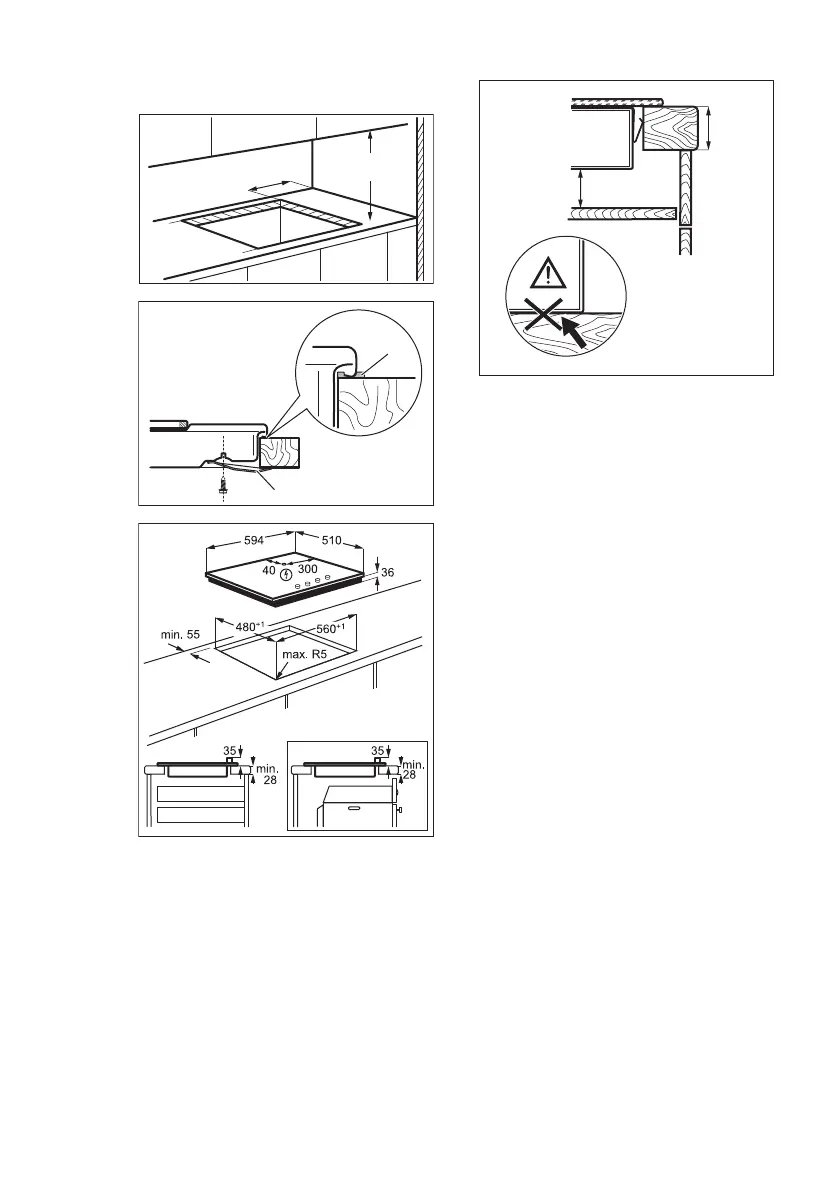 594
510
40
300
36
min. 55
$480^{+1}$
$560^{+1}$
max. R5
35
min.
28
35
min.
28