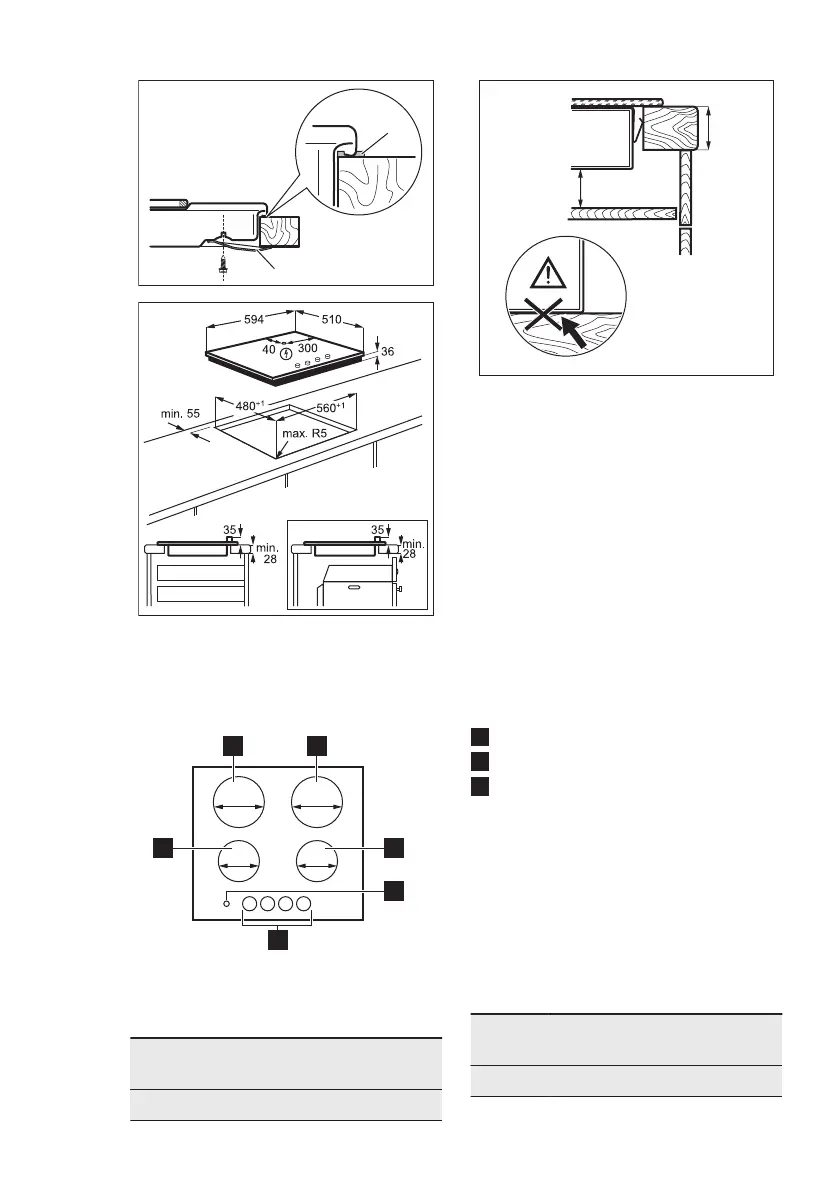 594

510

40

300

36

min. 55

$480^{+1}$

$560^{+1}$

max. R5

35

min. 28

35

min. 28