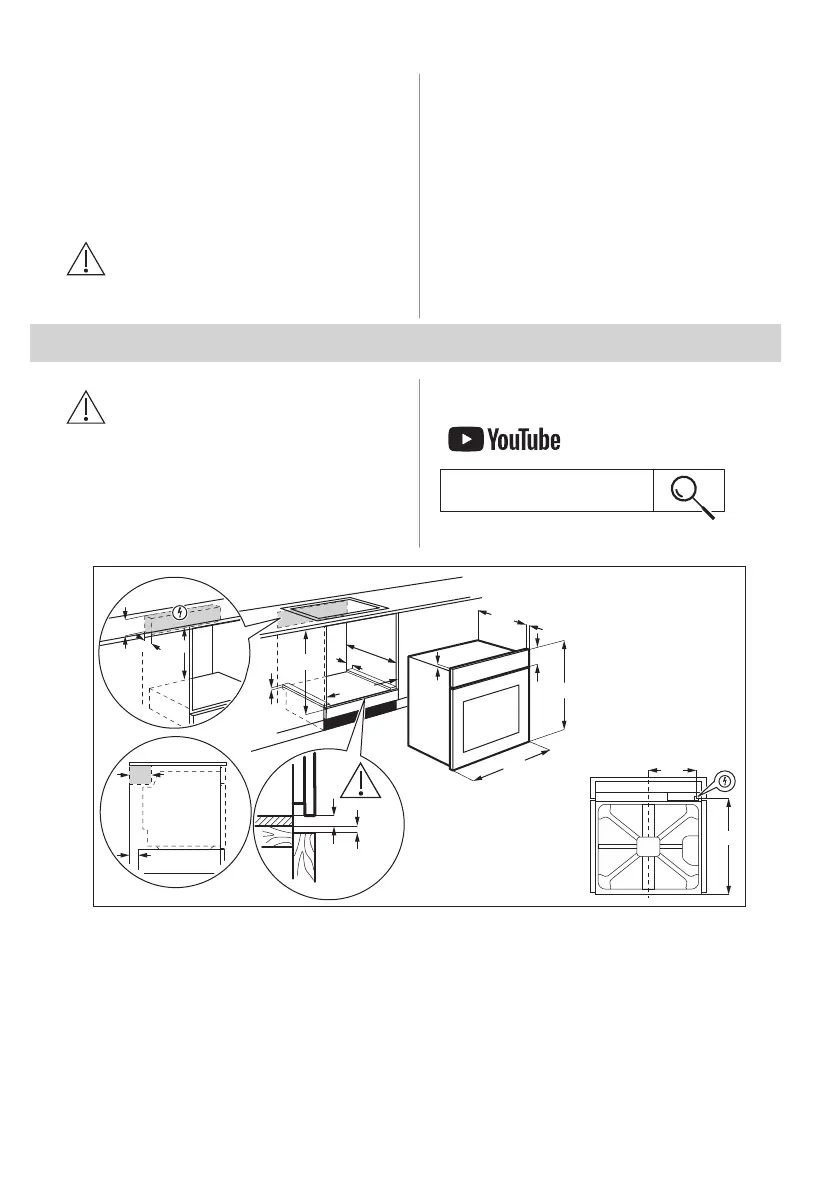 YouTube