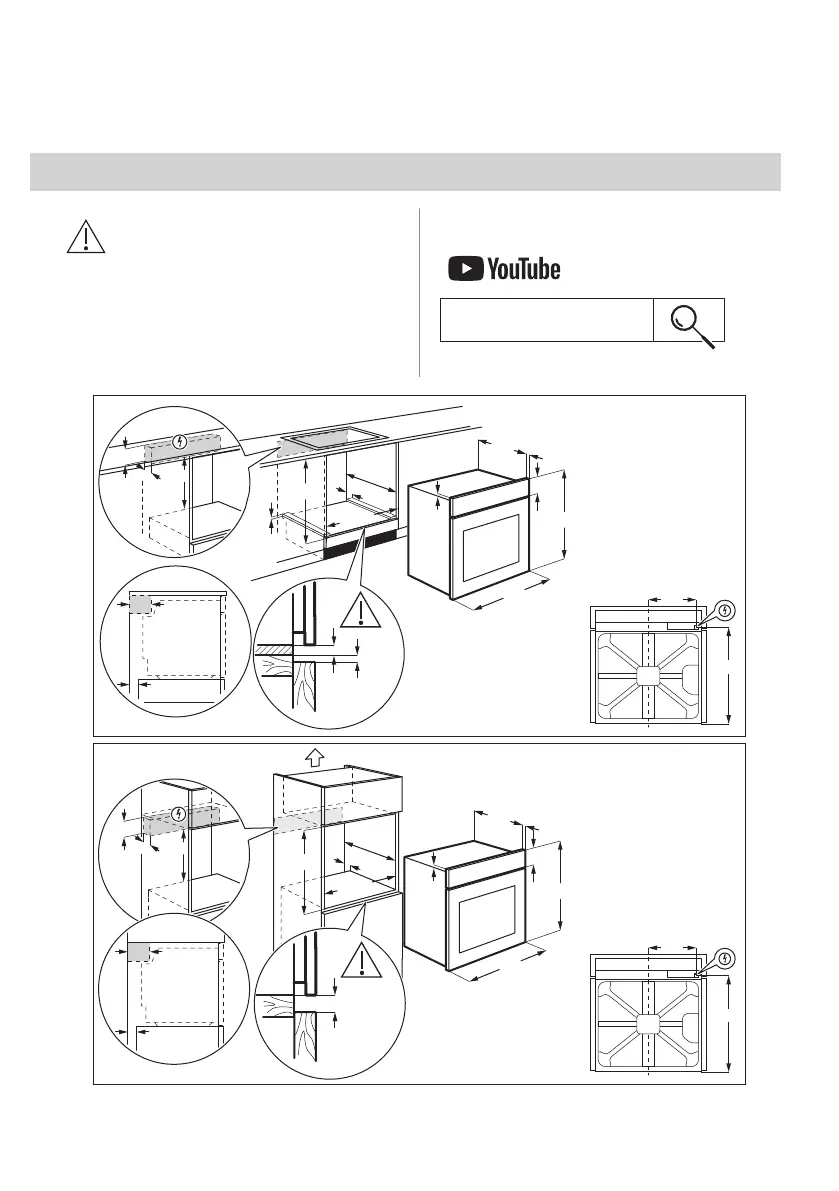 YouTube