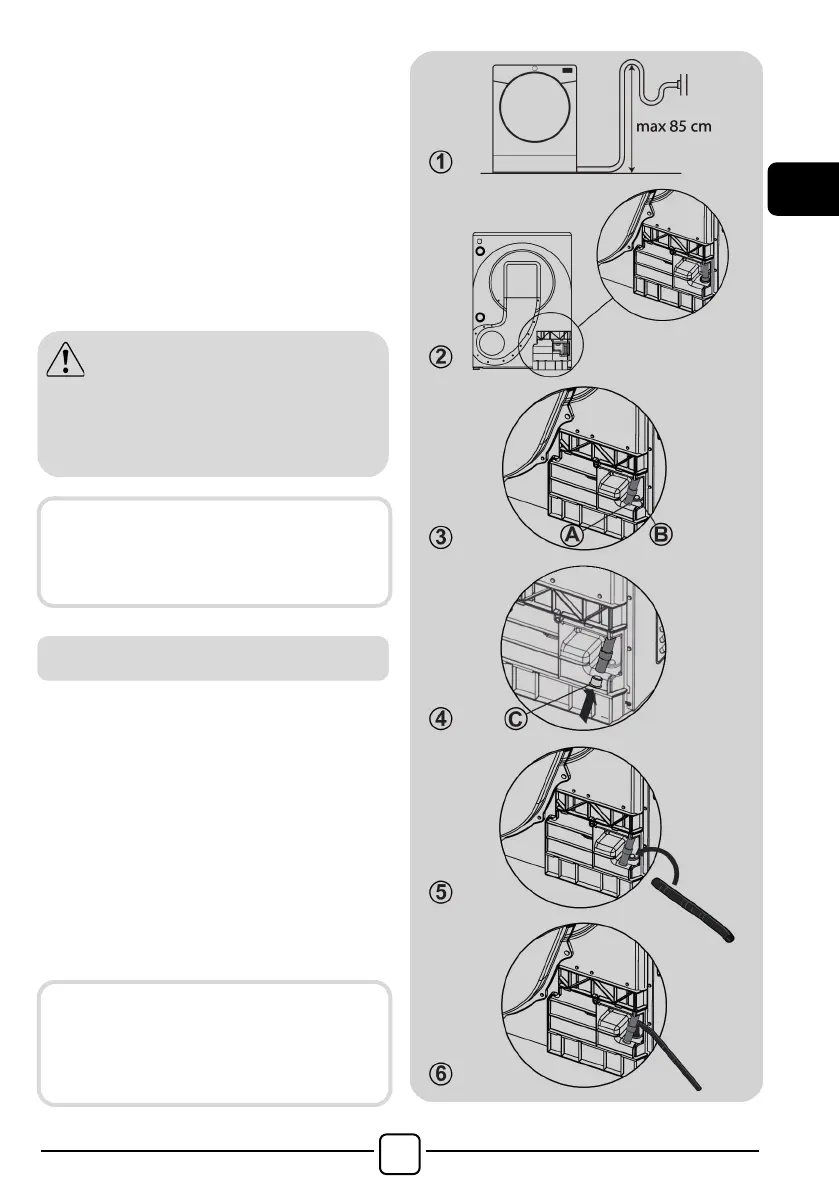 max 85 cm

①

②

③

A

B

④

C

⑤

⑥