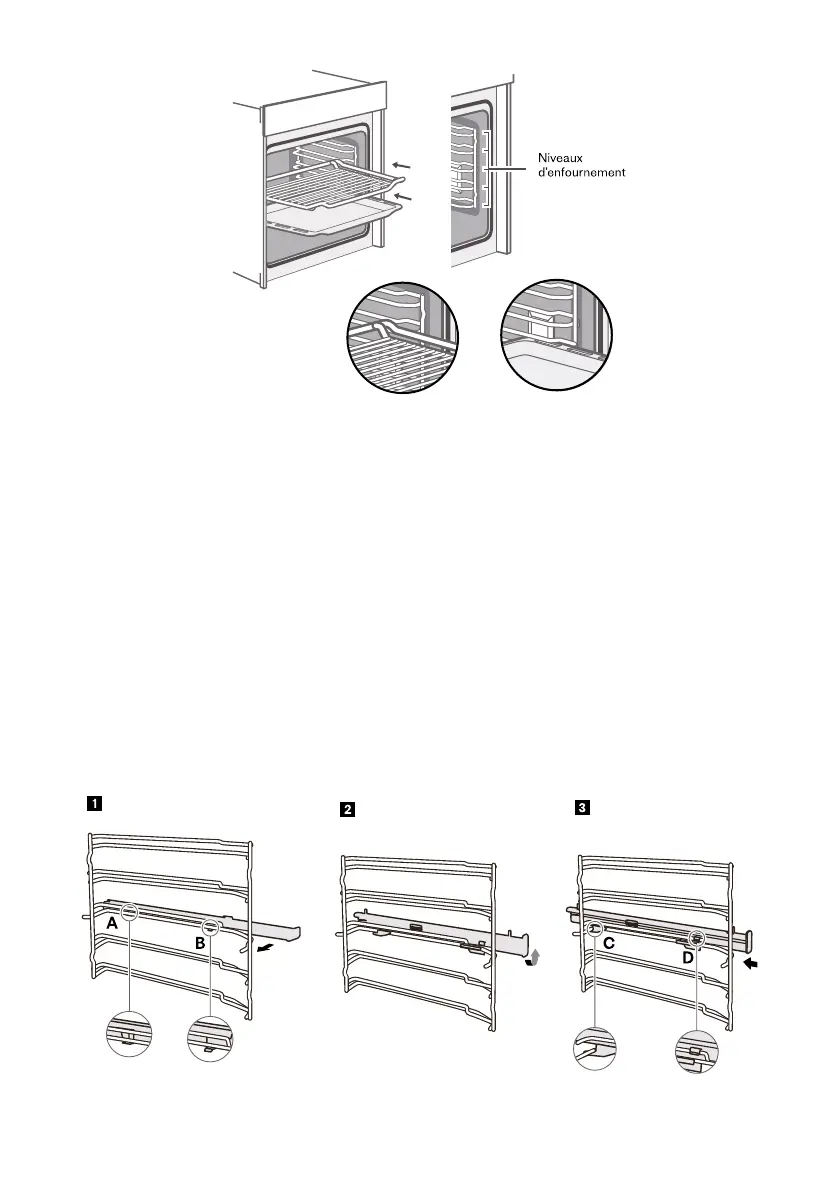 Niveaux d'enfournement

1

A

B

2

3

C

D