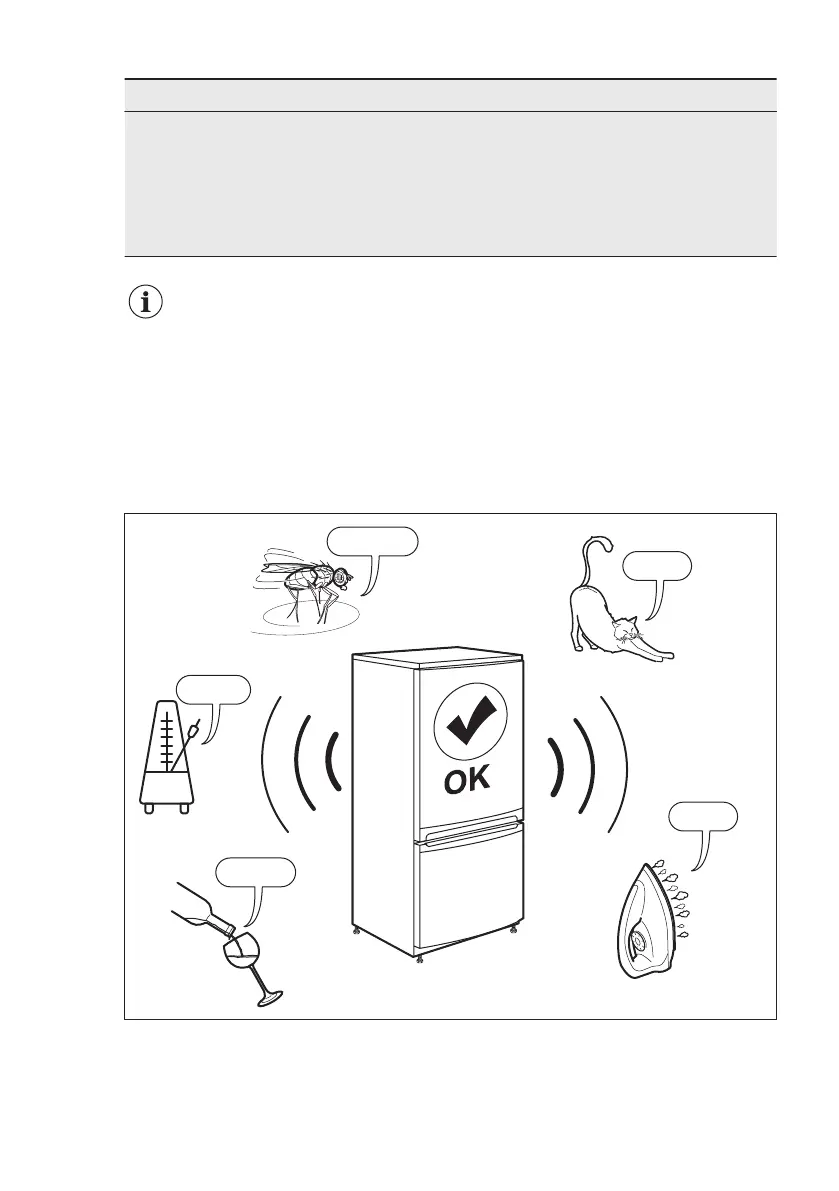 OK