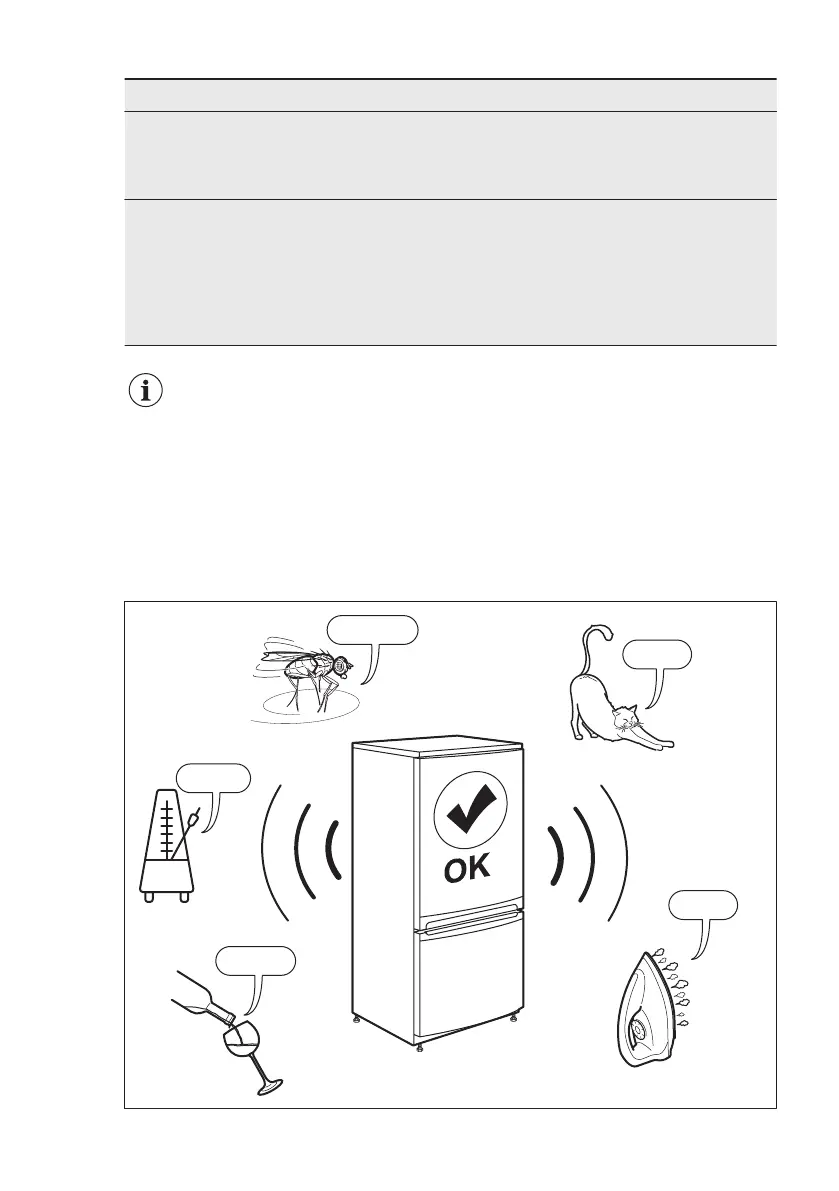 OK