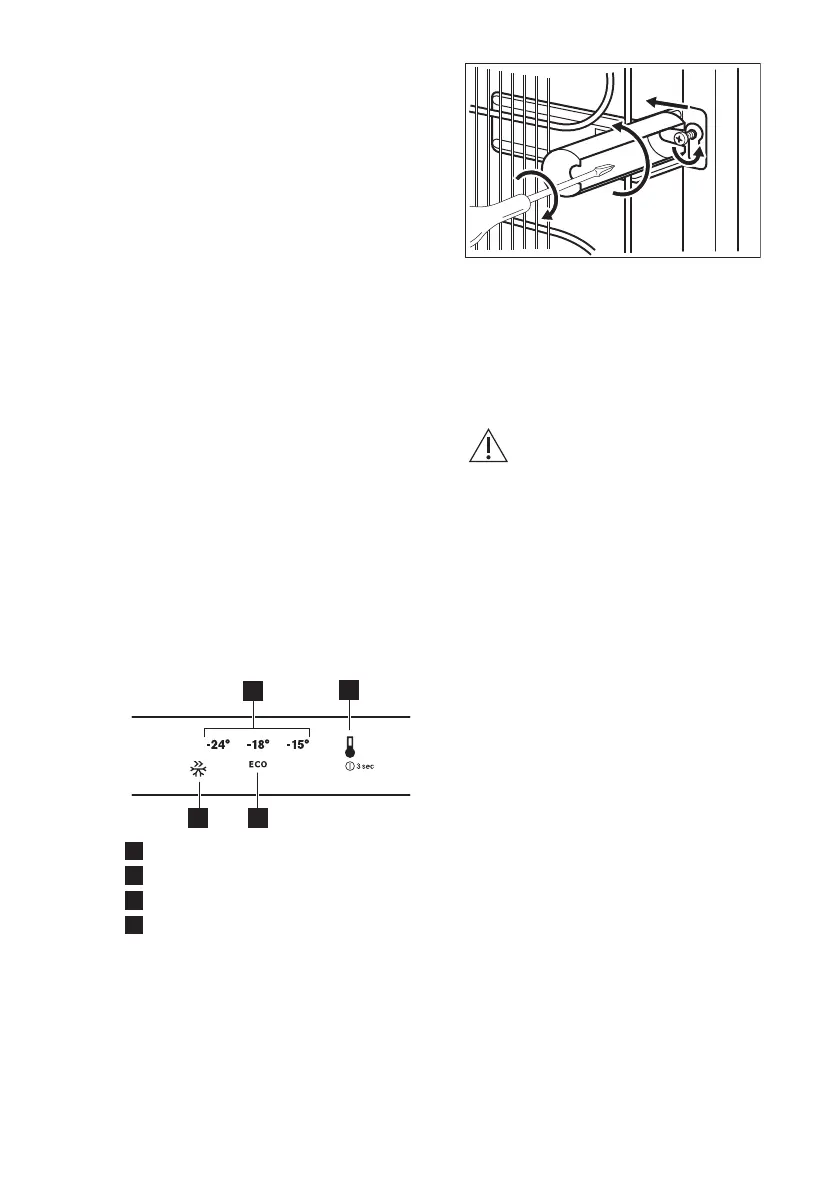 -24° -18° -15°

ECO

3 sec