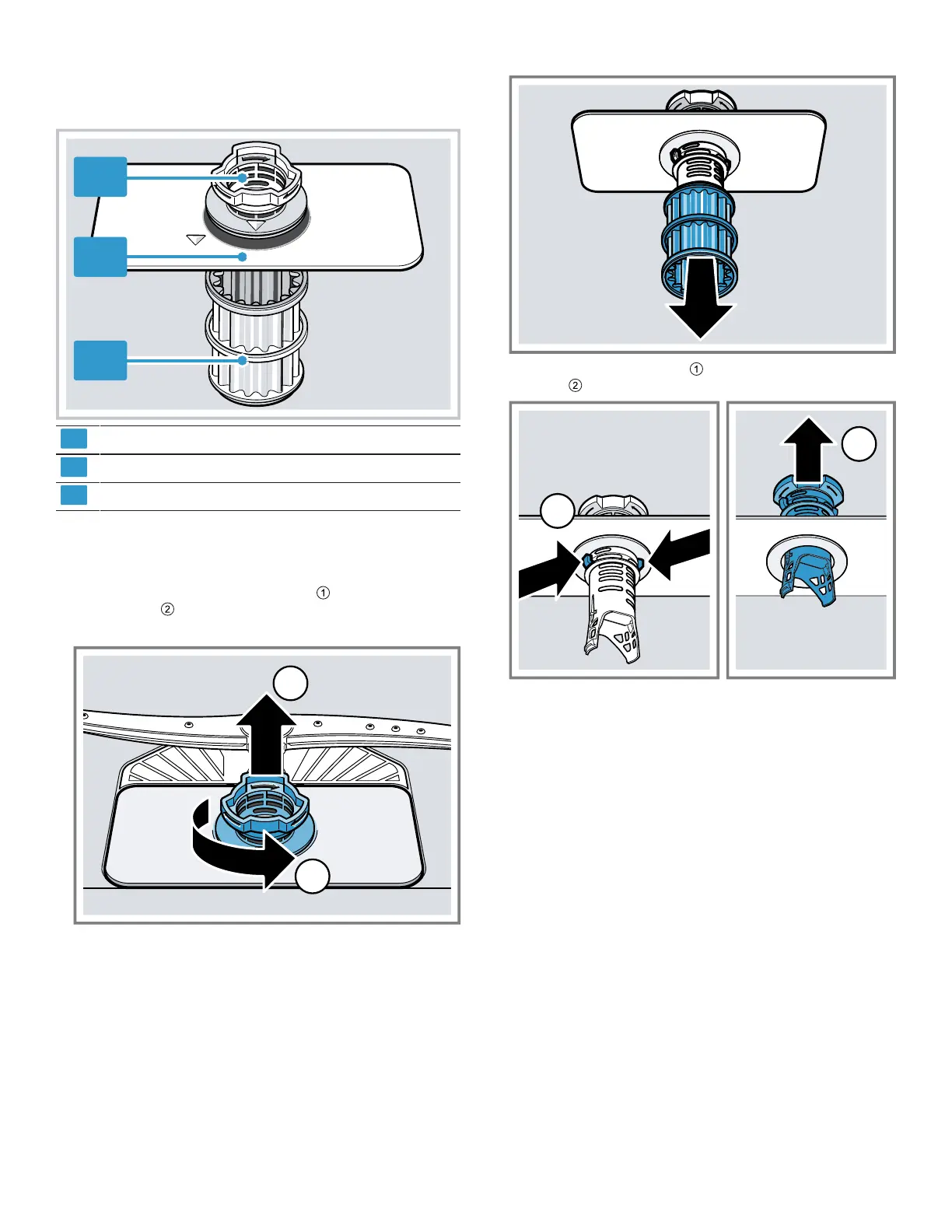 ①
②

①
②