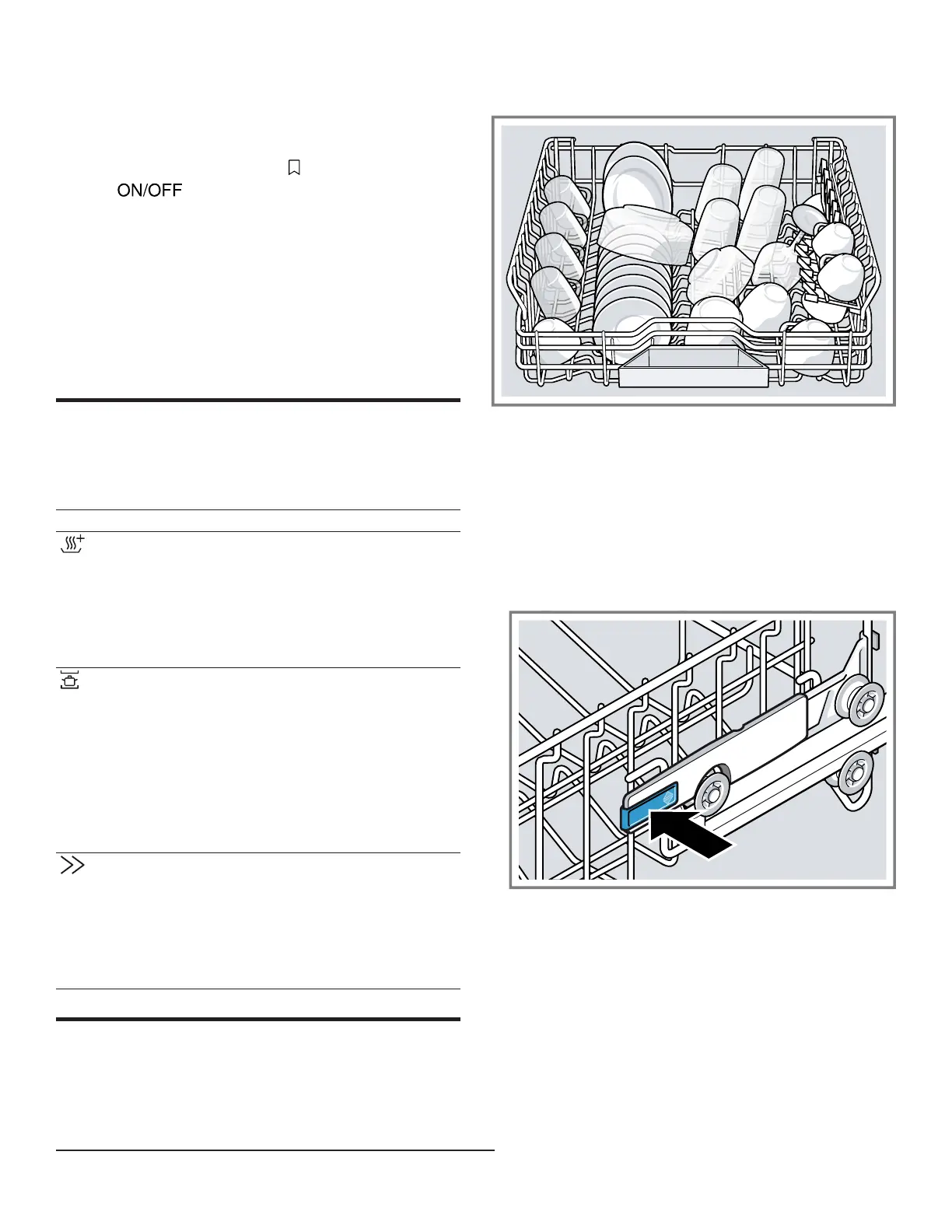 ON/OFF