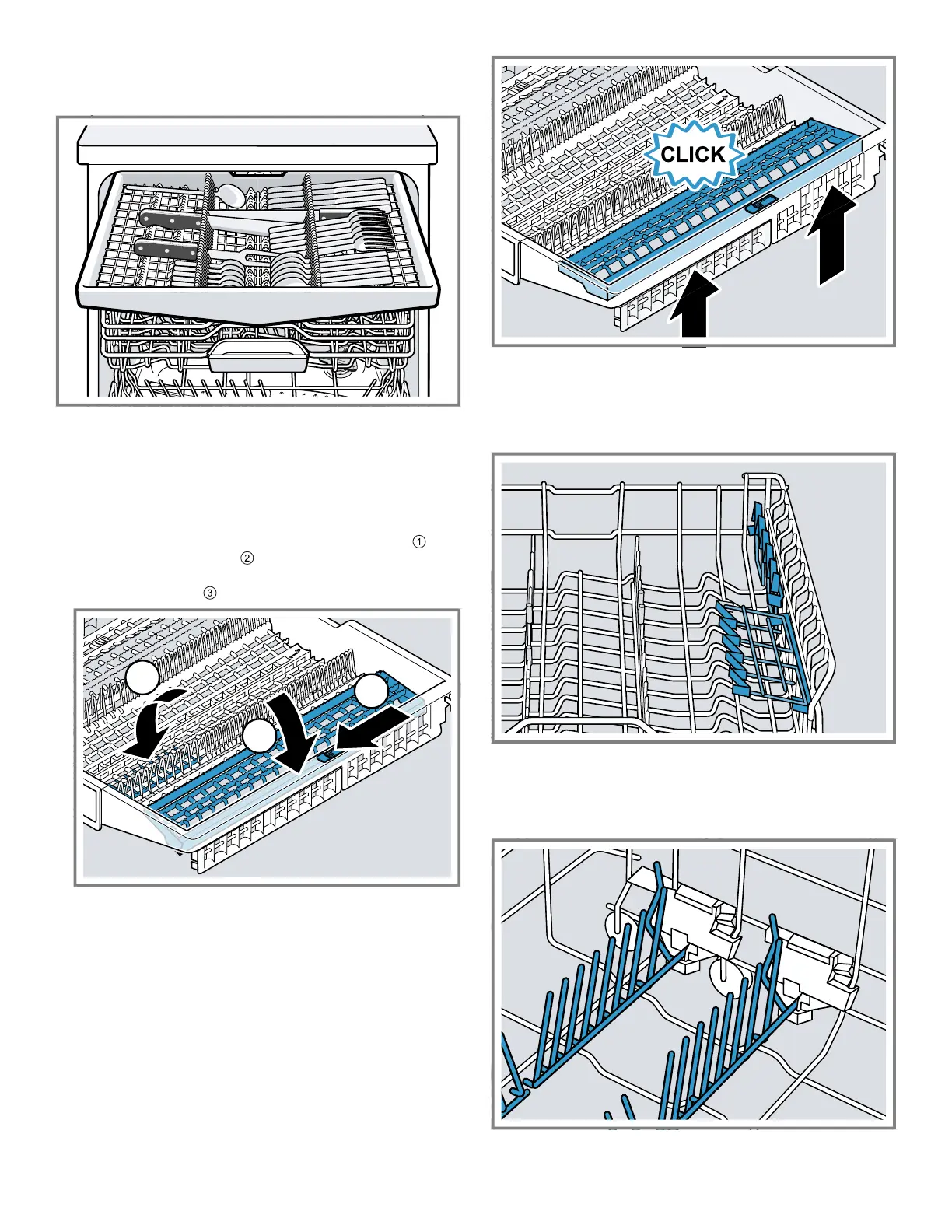 ①
②
③

CLICK