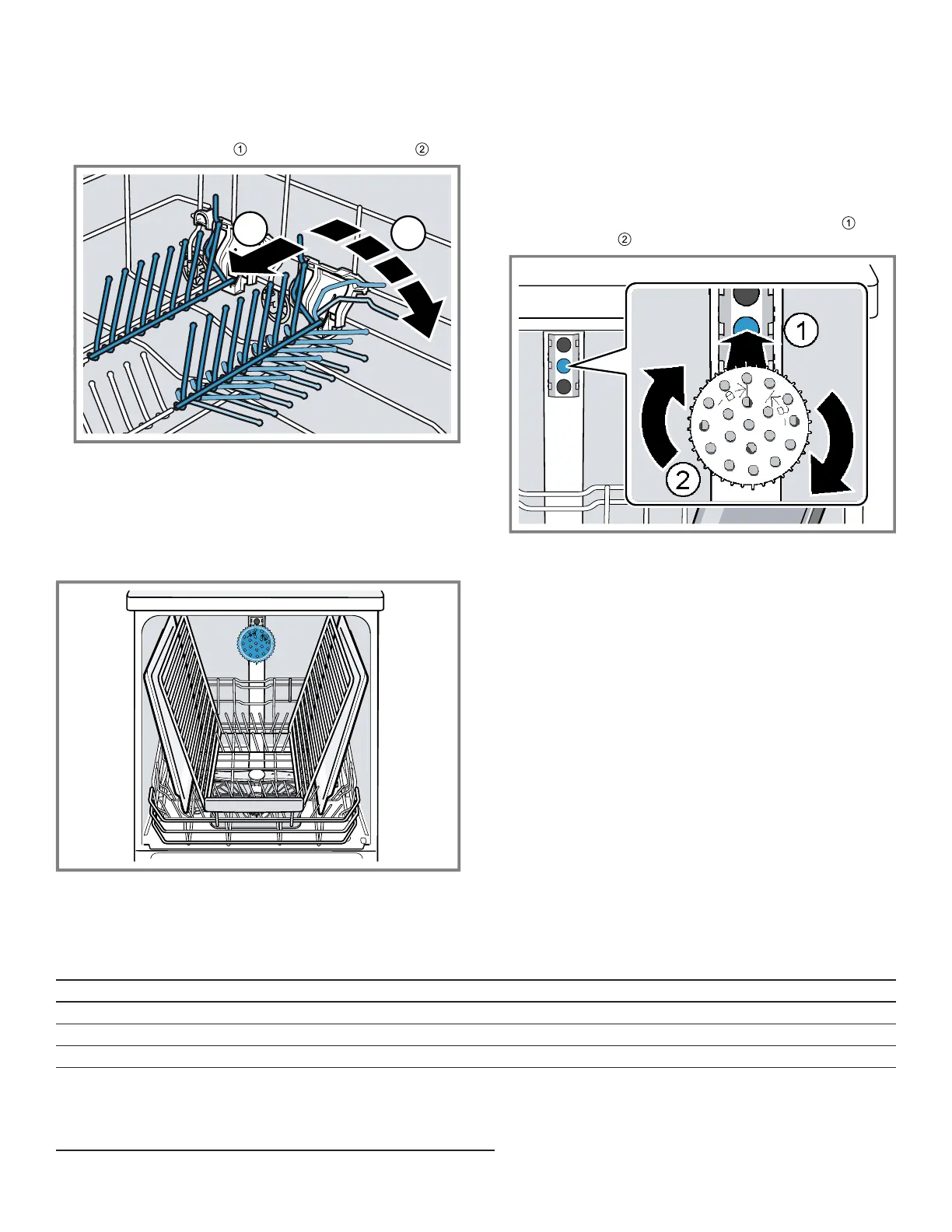 ①　②

①
②

1

2