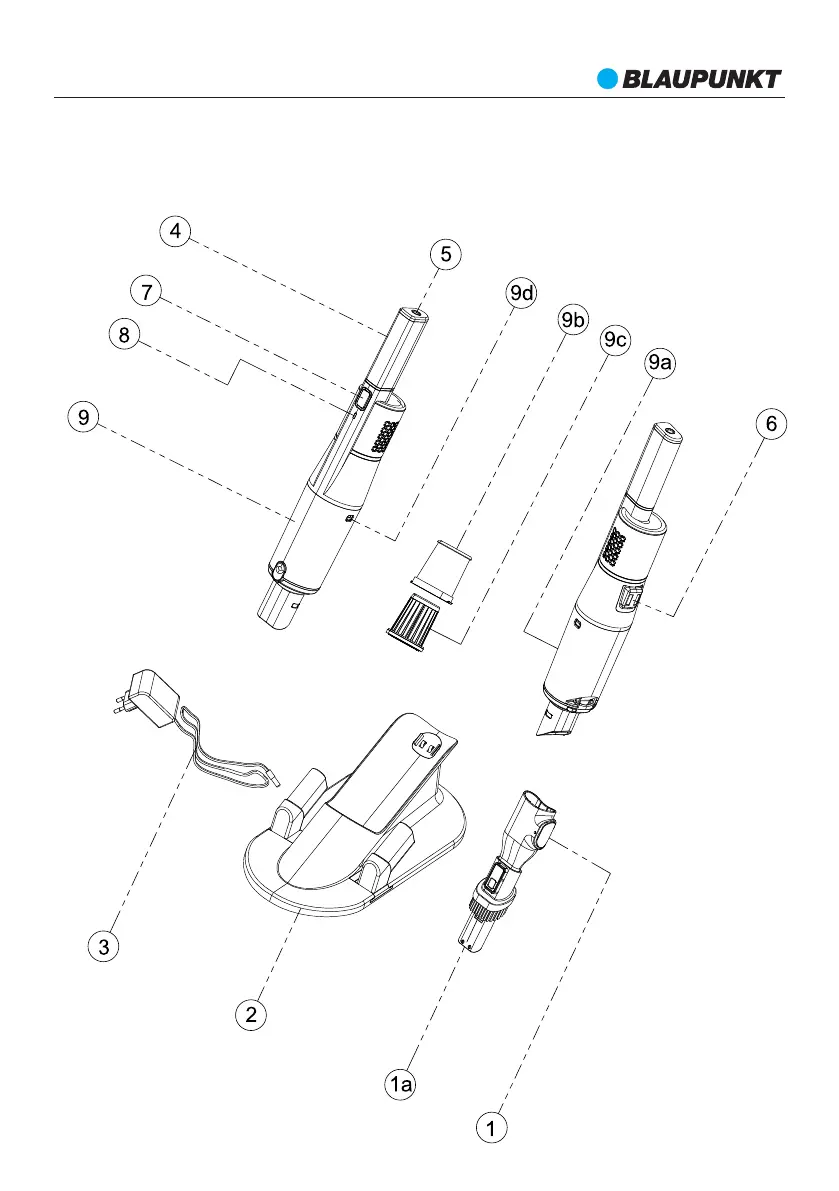 BLAUPUNKT

4
5
7
9d
8
9b
9c
9a
9
6
3
2
1a
1