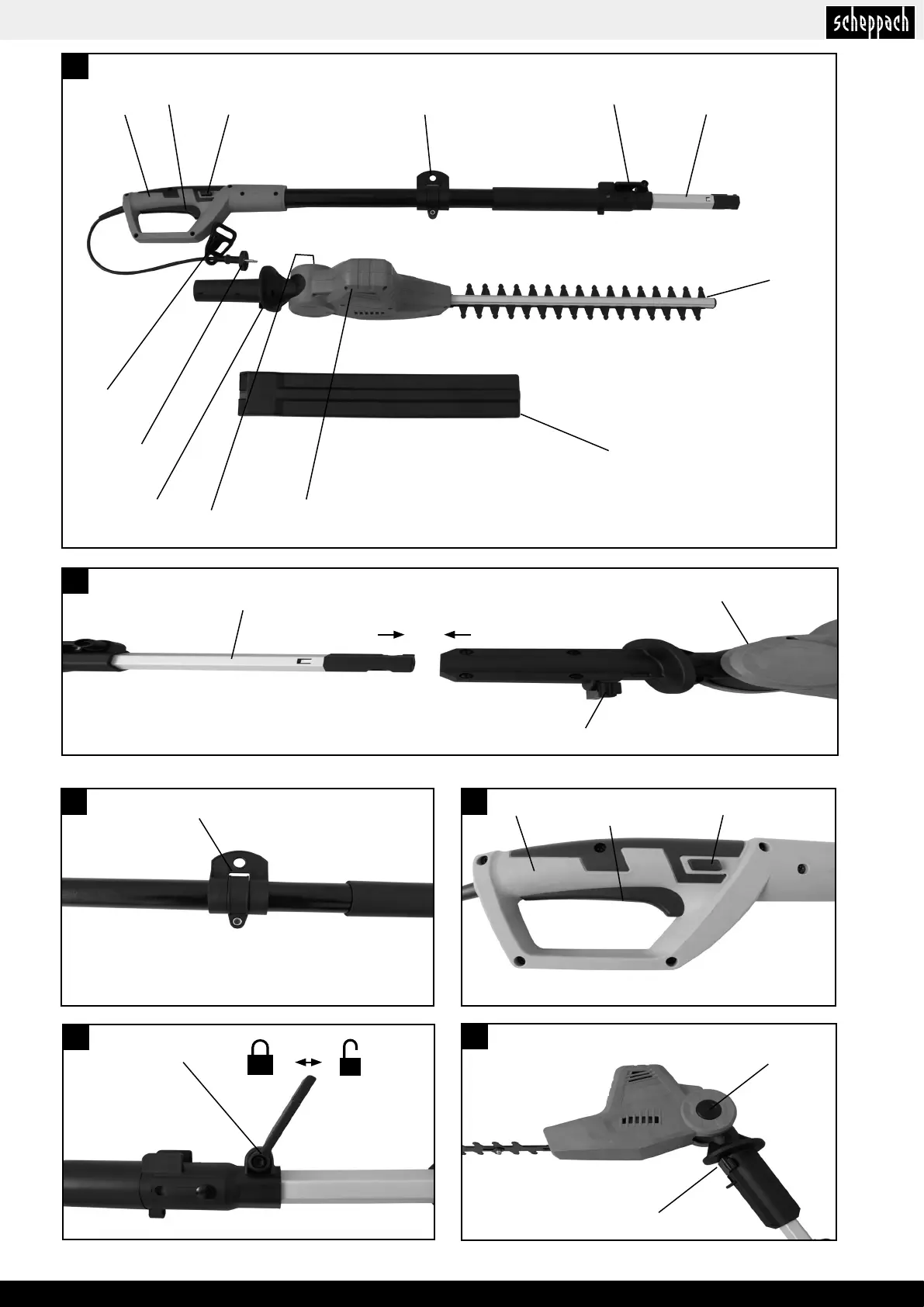 scheppach