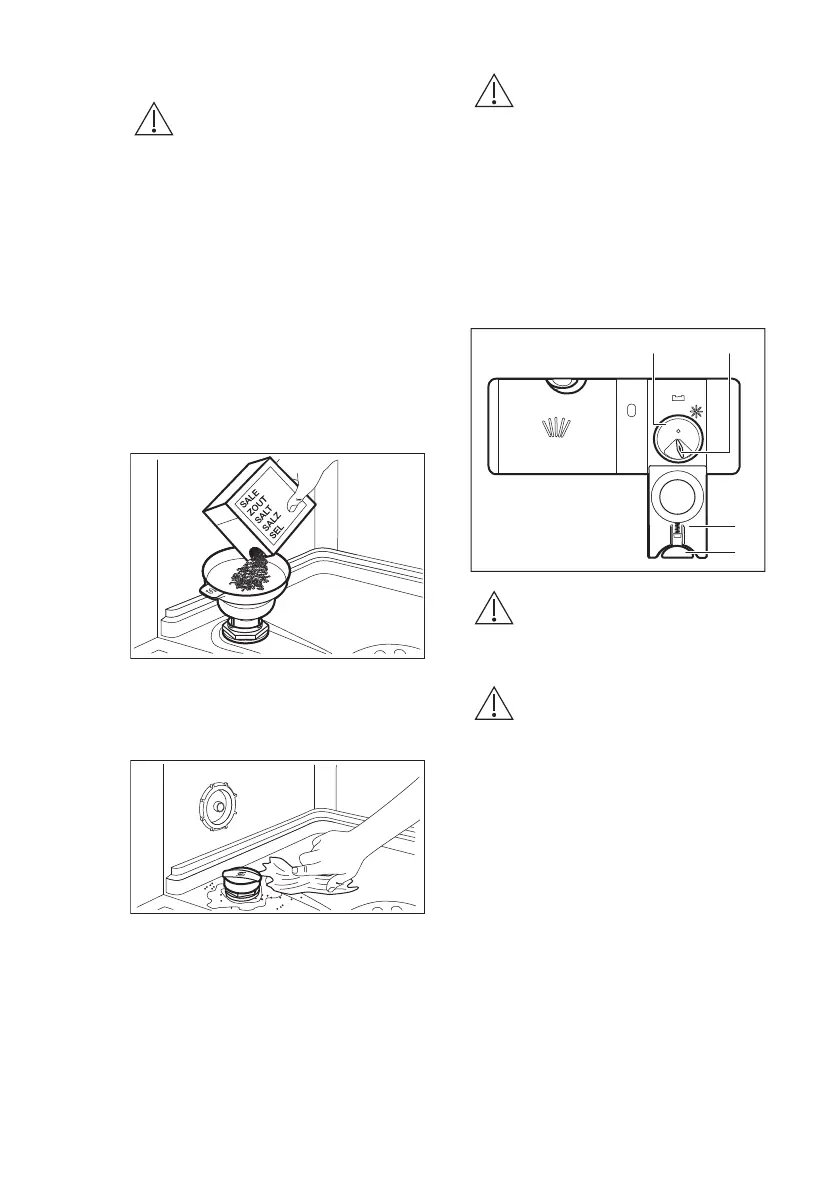 SALE
ZOUT
SALT
SALZ
SEL