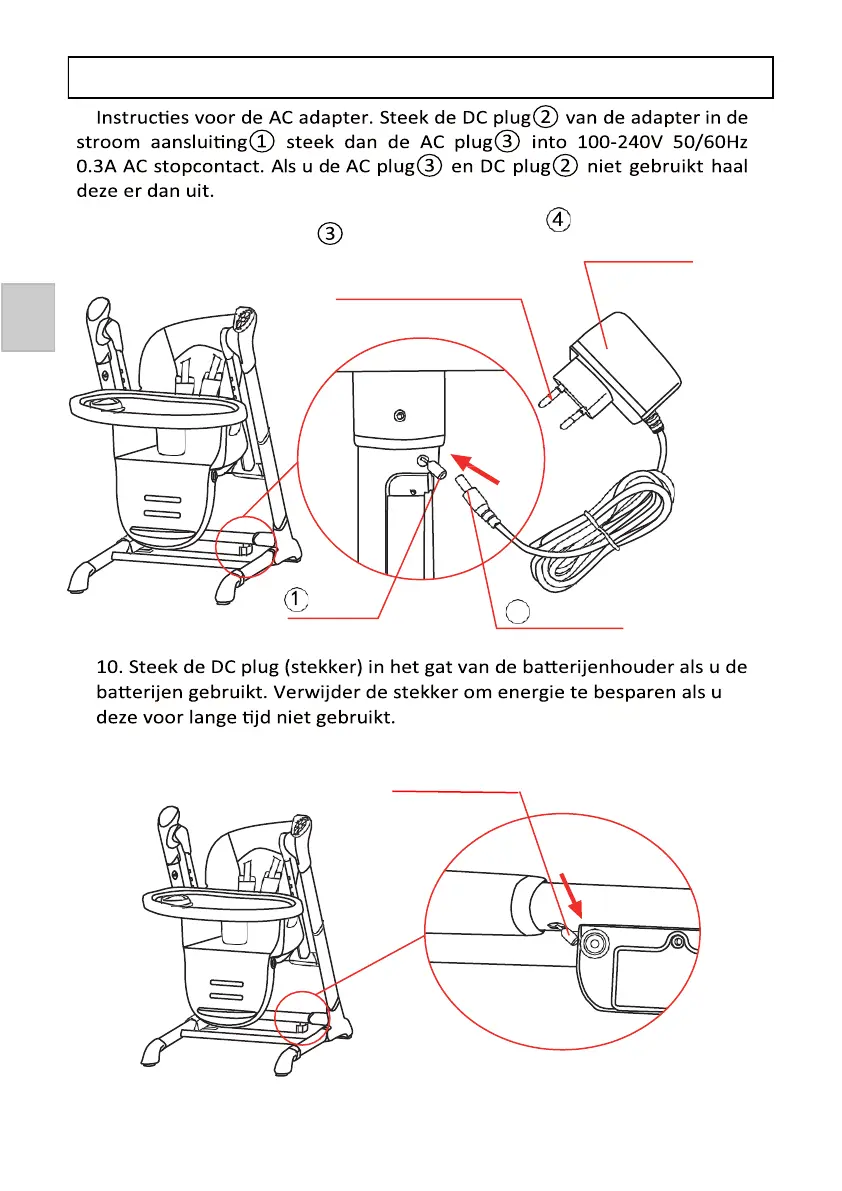 Instructies voor de AC adapter. Steek de DC plug② van de adapter in de stroom aansluiting① steek dan de AC plug③ into 100-240V 50/60Hz 0.3A AC stopcontact. Als u de AC plug③ en DC plug② niet gebruikt haal deze er dan uit.

③

④

①

10. Steek de DC plug (stekker) in het gat van de batterijenhouder als u de batterijen gebruikt. Verwijder de stekker om energie te besparen als u deze voor lange tijd niet gebruikt.