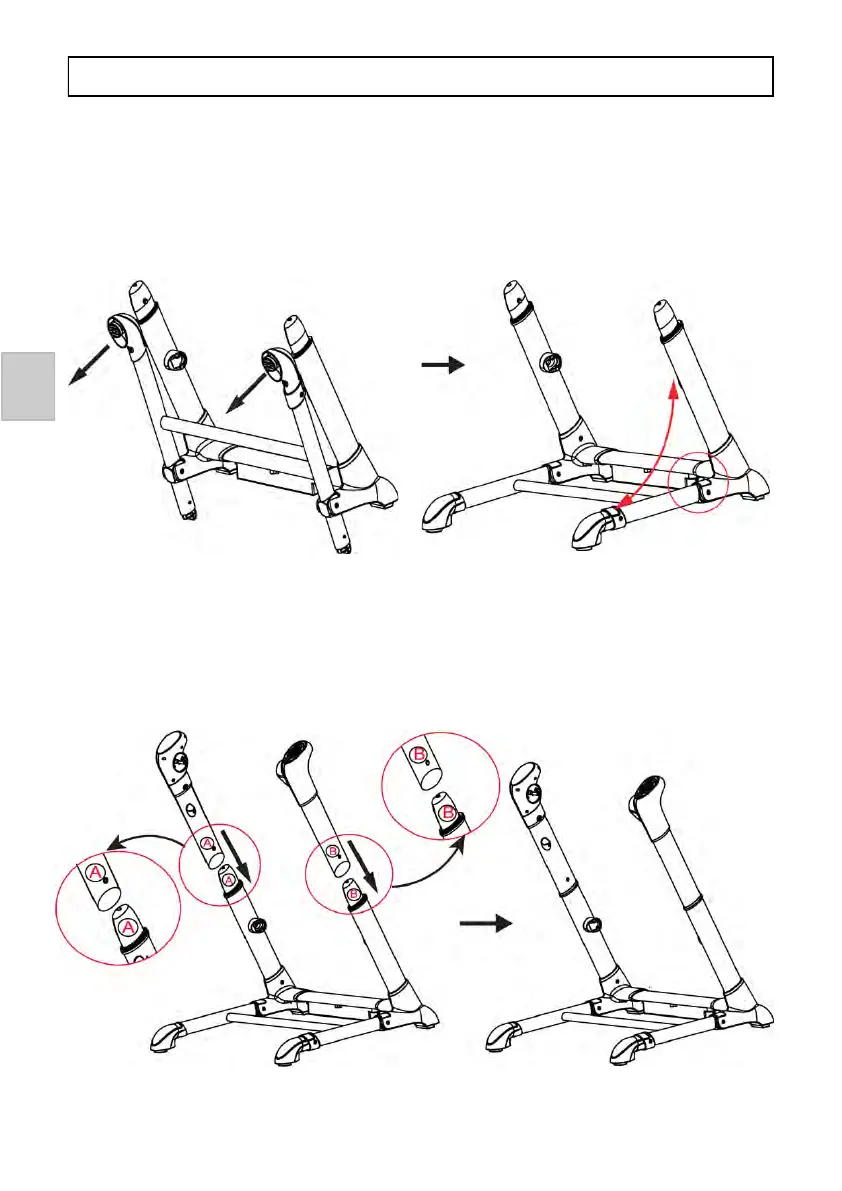 A

A

A

A

B

B

B

B