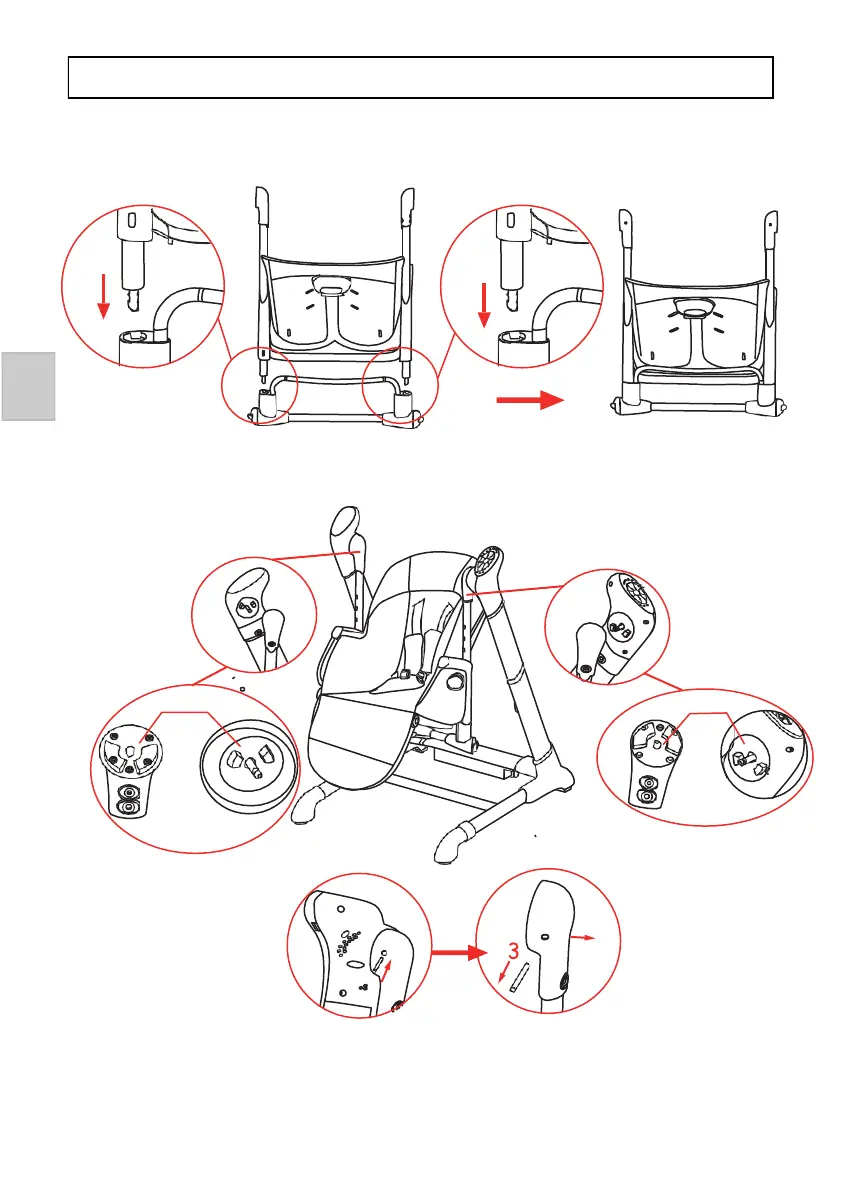 3