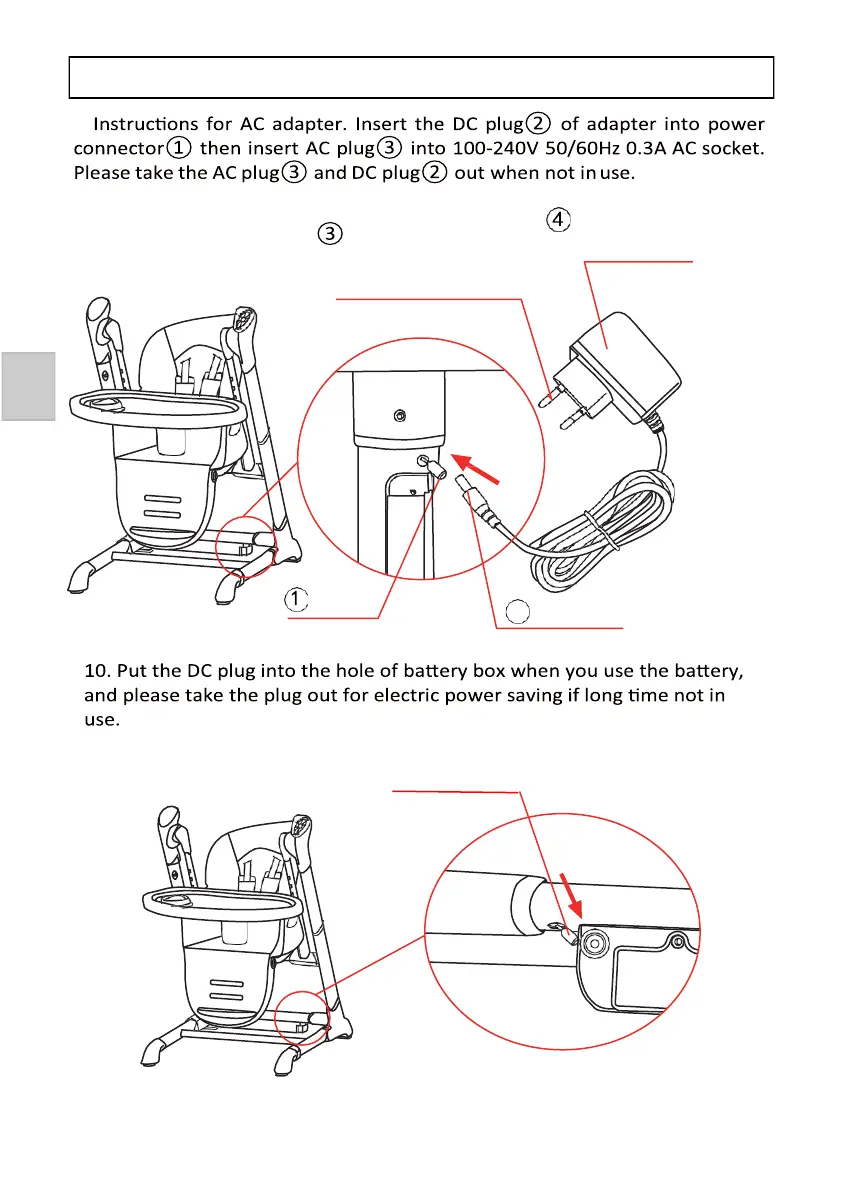 Instructions for AC adapter. Insert the DC plug② of adapter into power connector① then insert AC plug③ into 100-240V 50/60Hz 0.3A AC socket. Please take the AC plug③ and DC plug② out when not in use.

③

④

①

10. Put the DC plug into the hole of battery box when you use the battery, and please take the plug out for electric power saving if long time not in use.