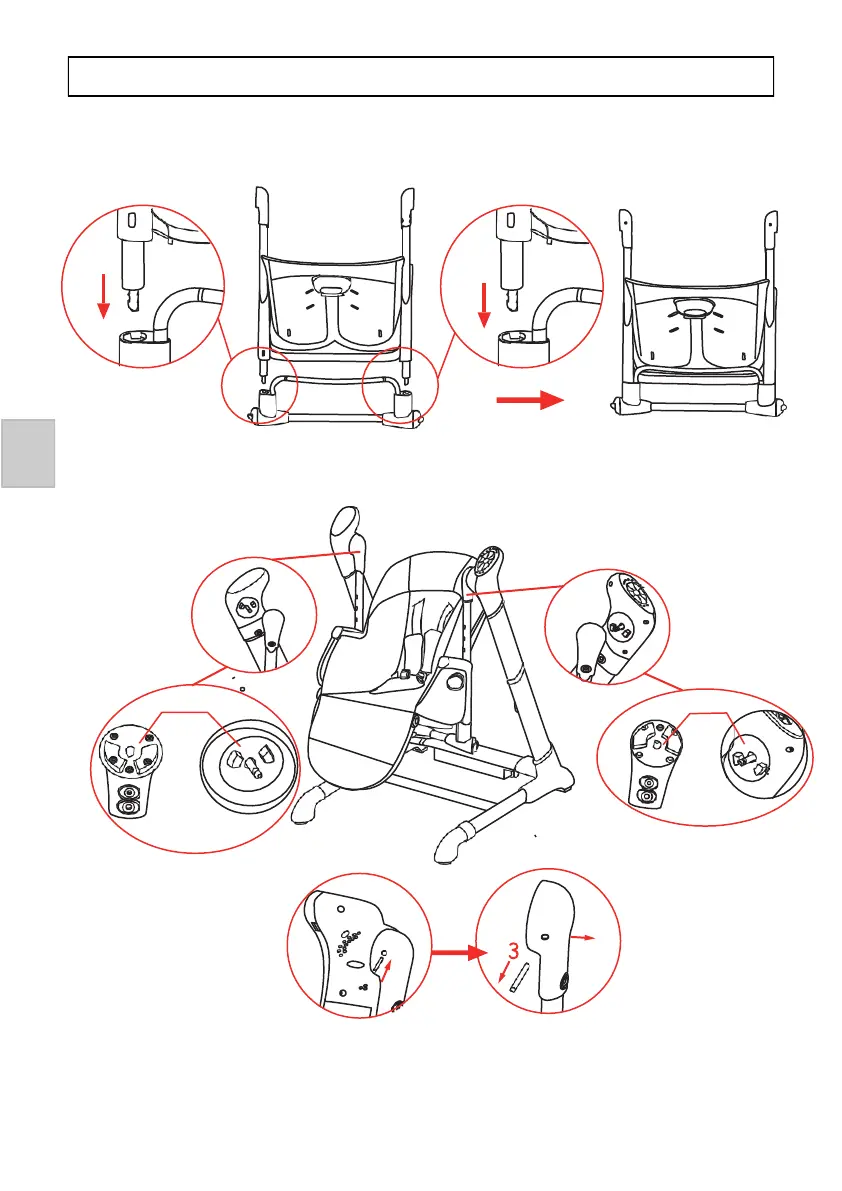 3