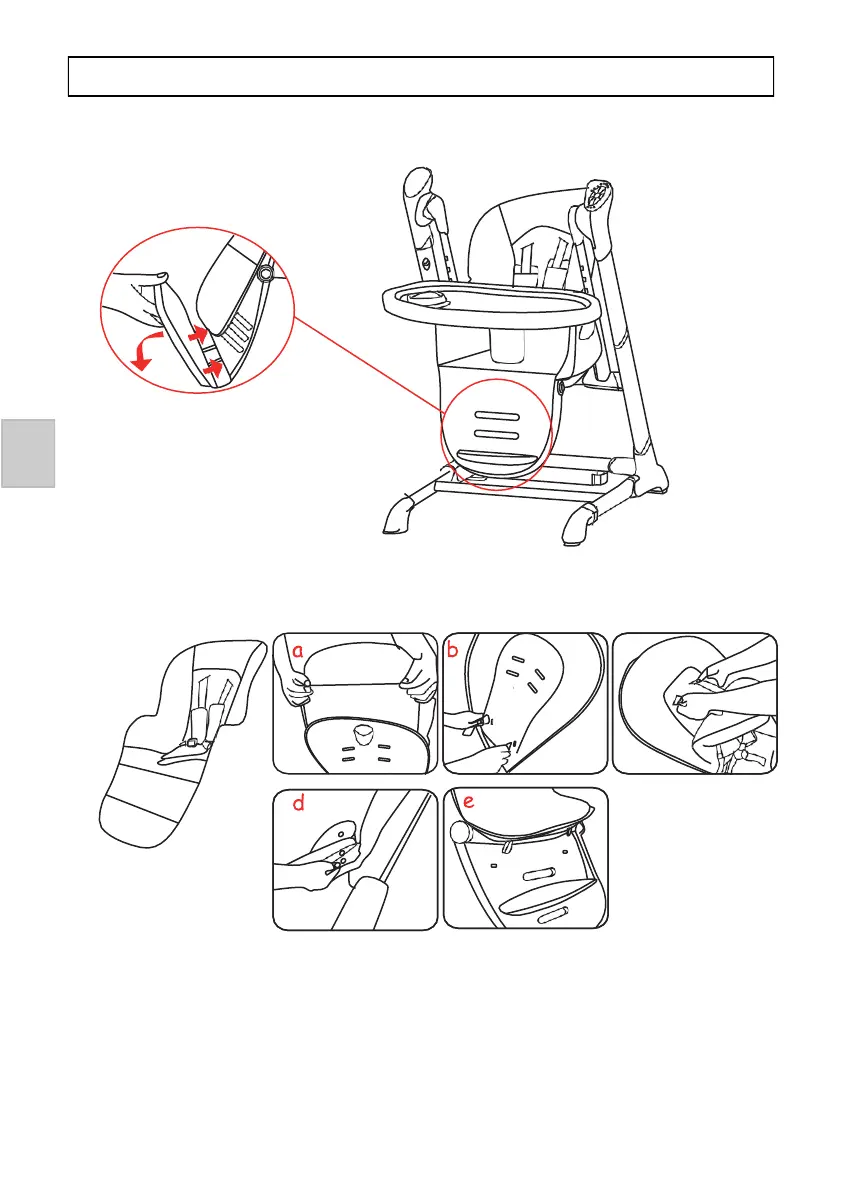 a

b

d

e