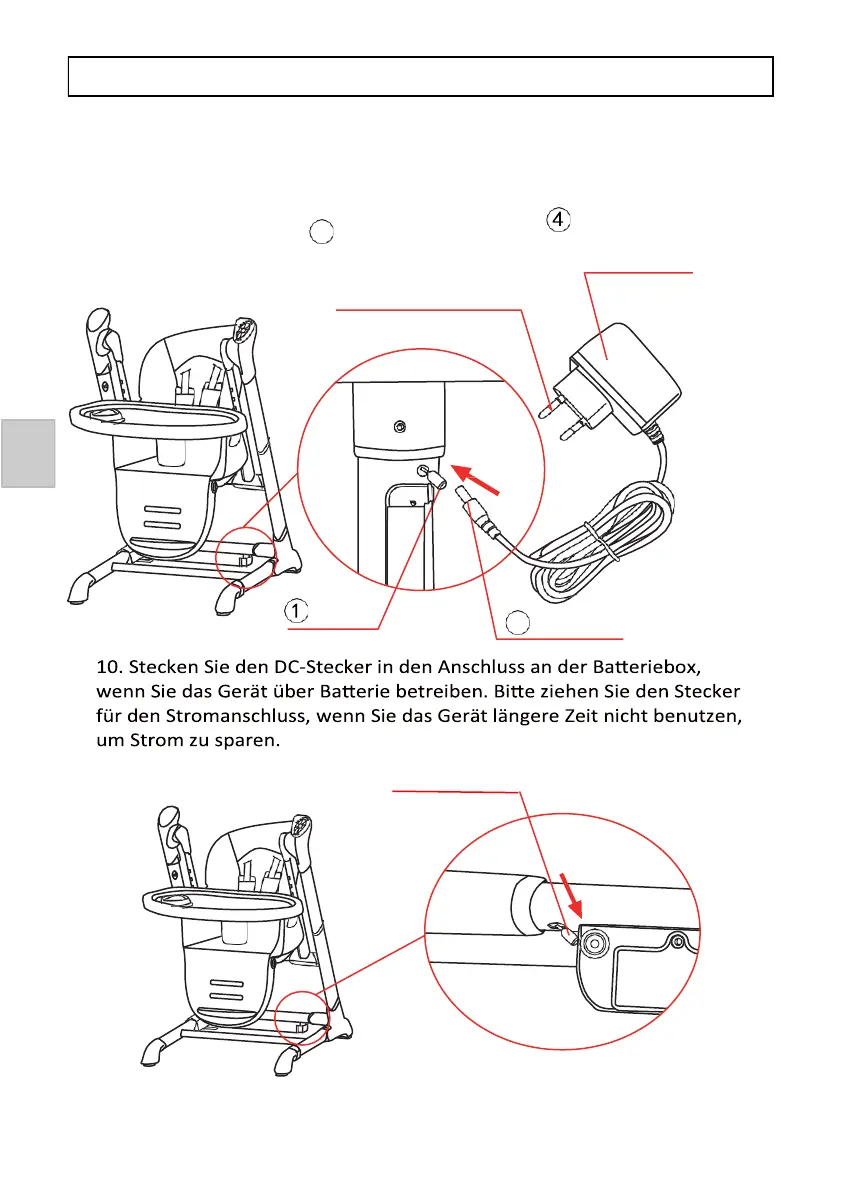 4

1

10. Stecken Sie den DC-Stecker in den Anschluss an der Batteriebox, wenn Sie das Gerät über Batterie betreiben. Bitte ziehen Sie den Stecker für den Stromanschluss, wenn Sie das Gerät längere Zeit nicht benutzen, um Strom zu sparen.