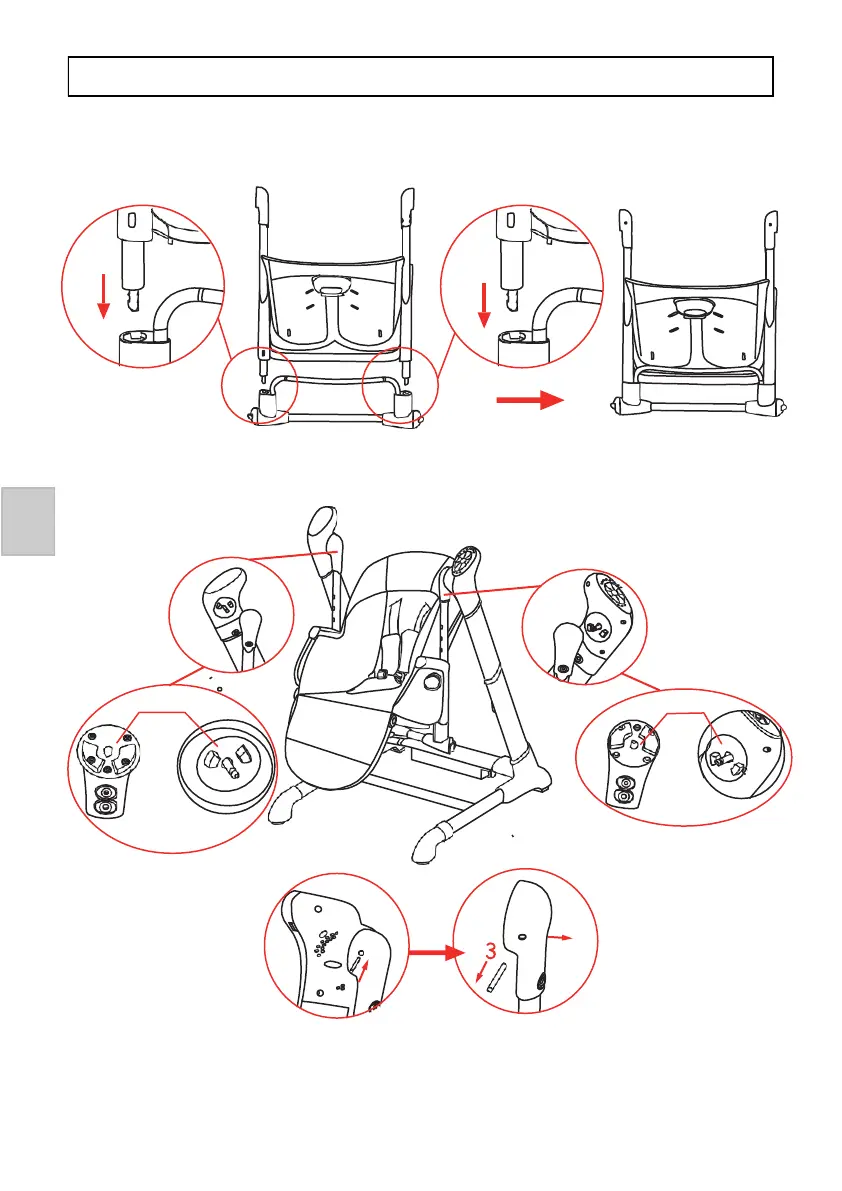 3