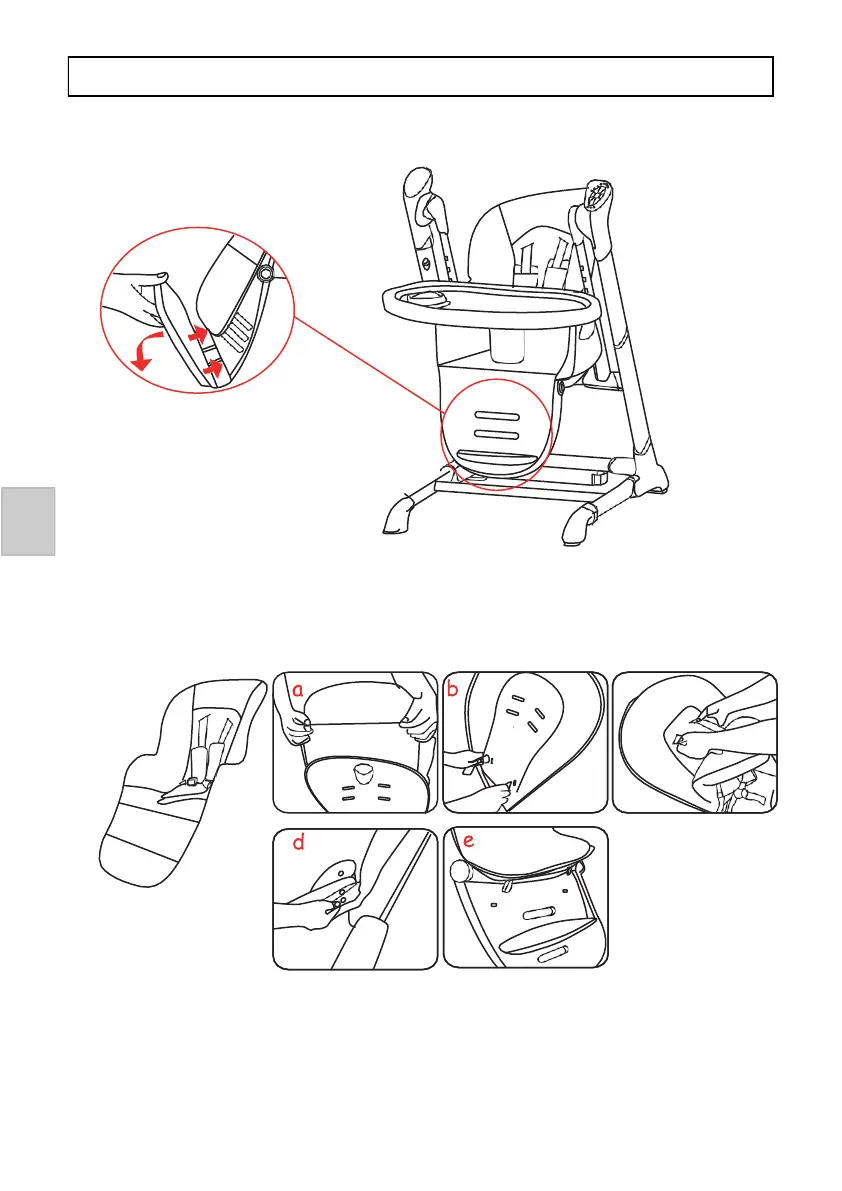 a

b

d

e