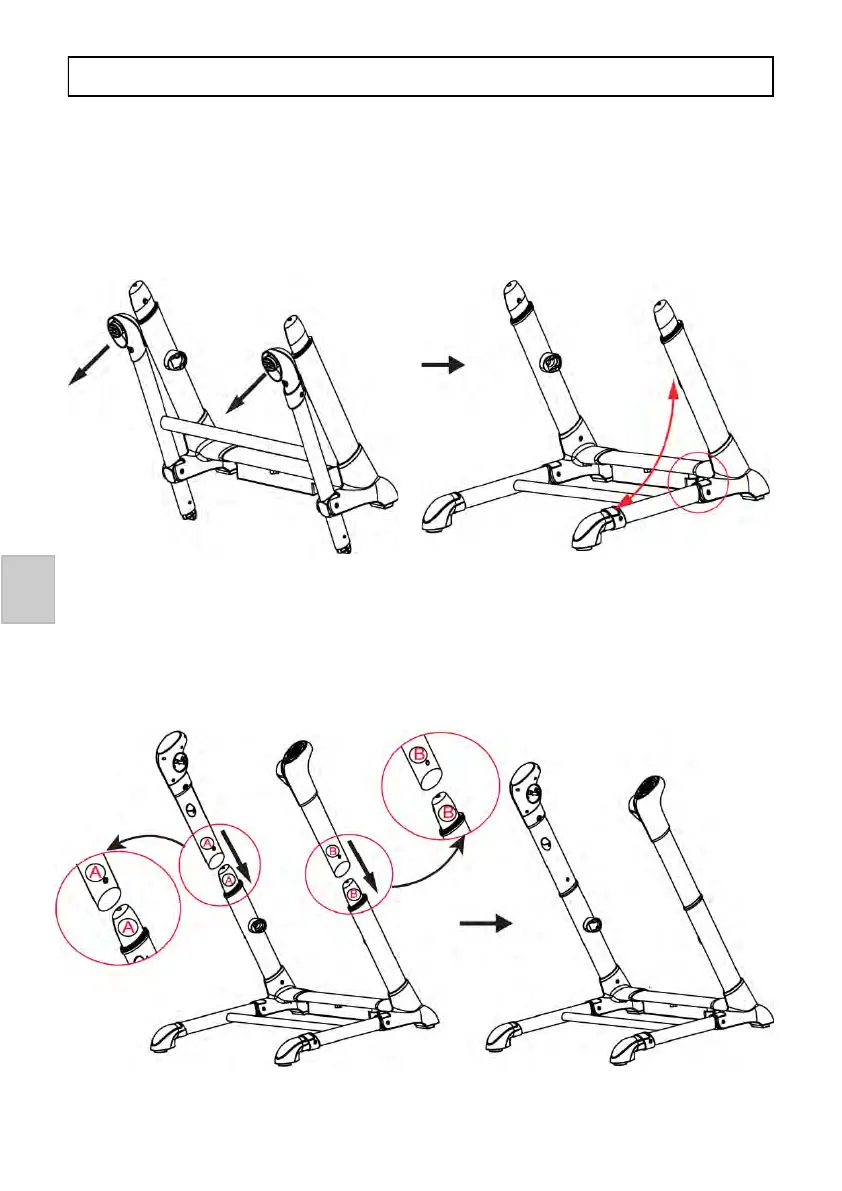 A

A

A

A

B

B

B

B