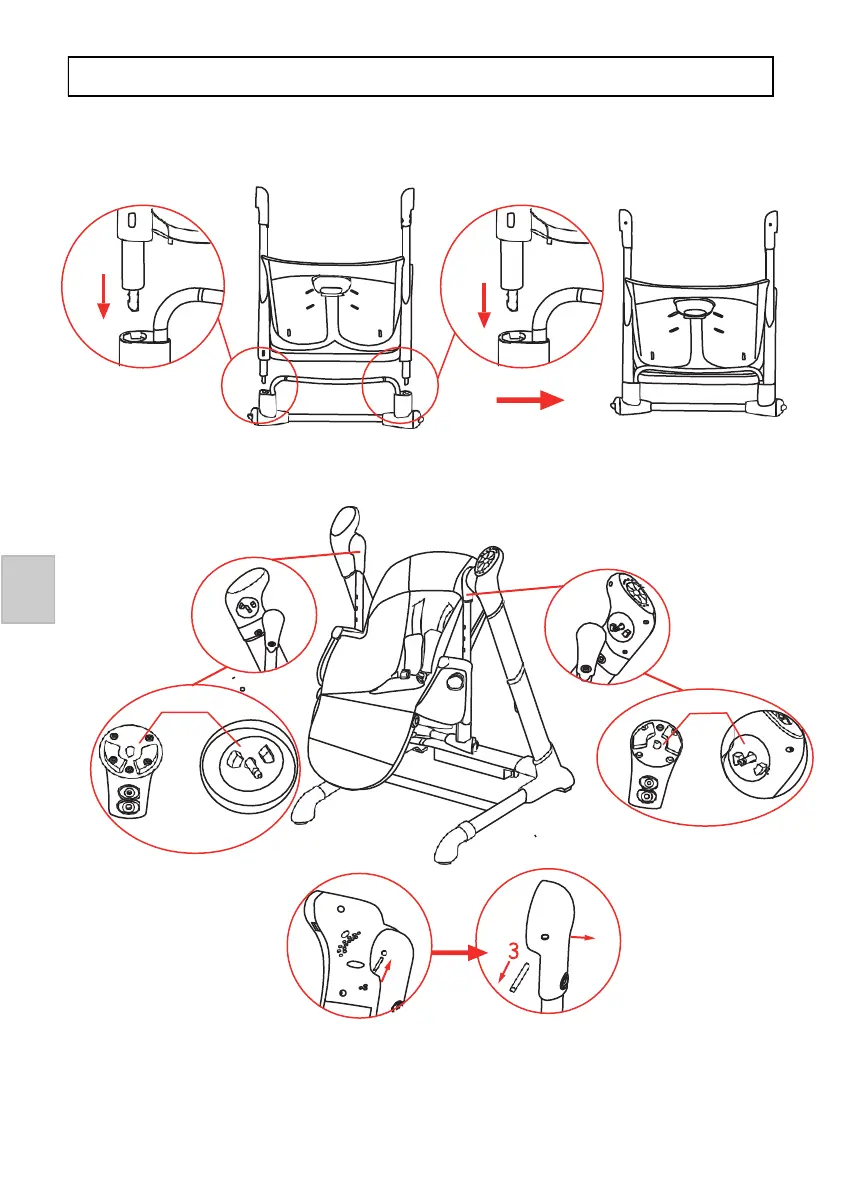 3