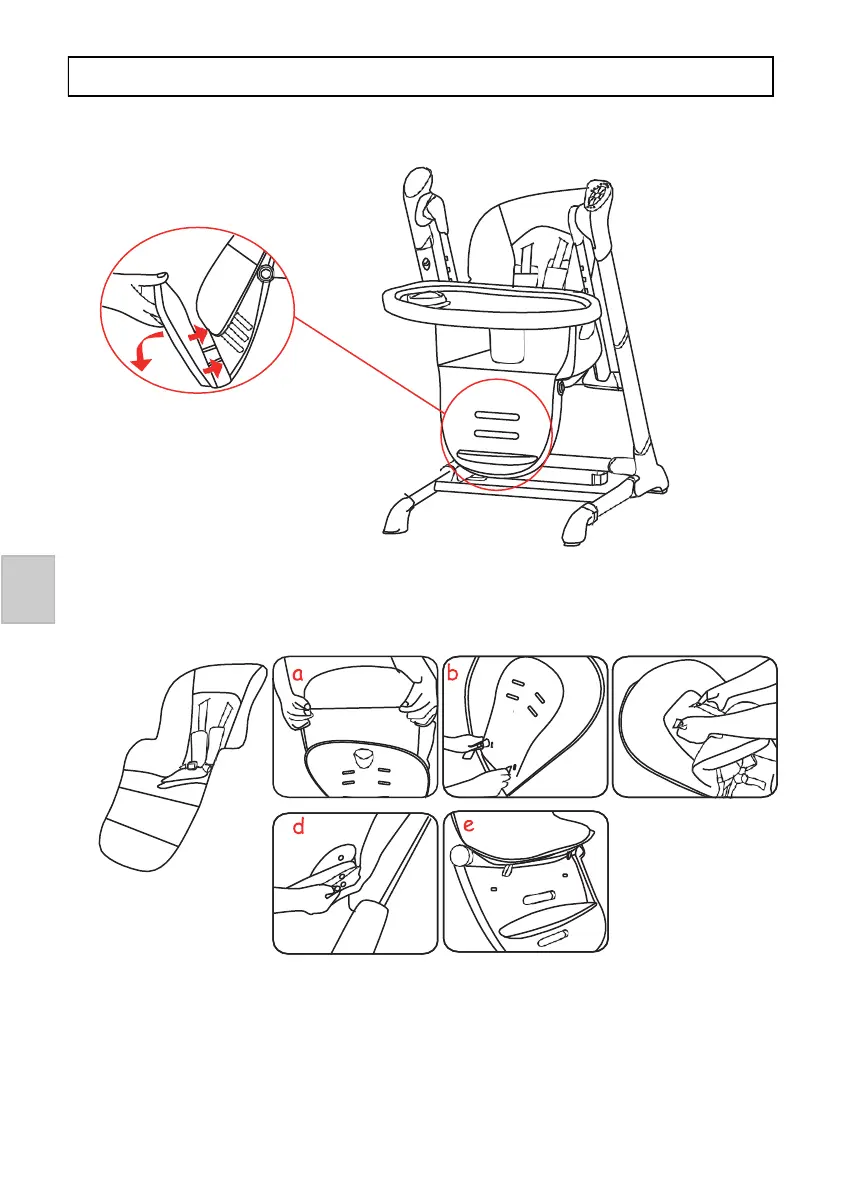 a

b

d

e