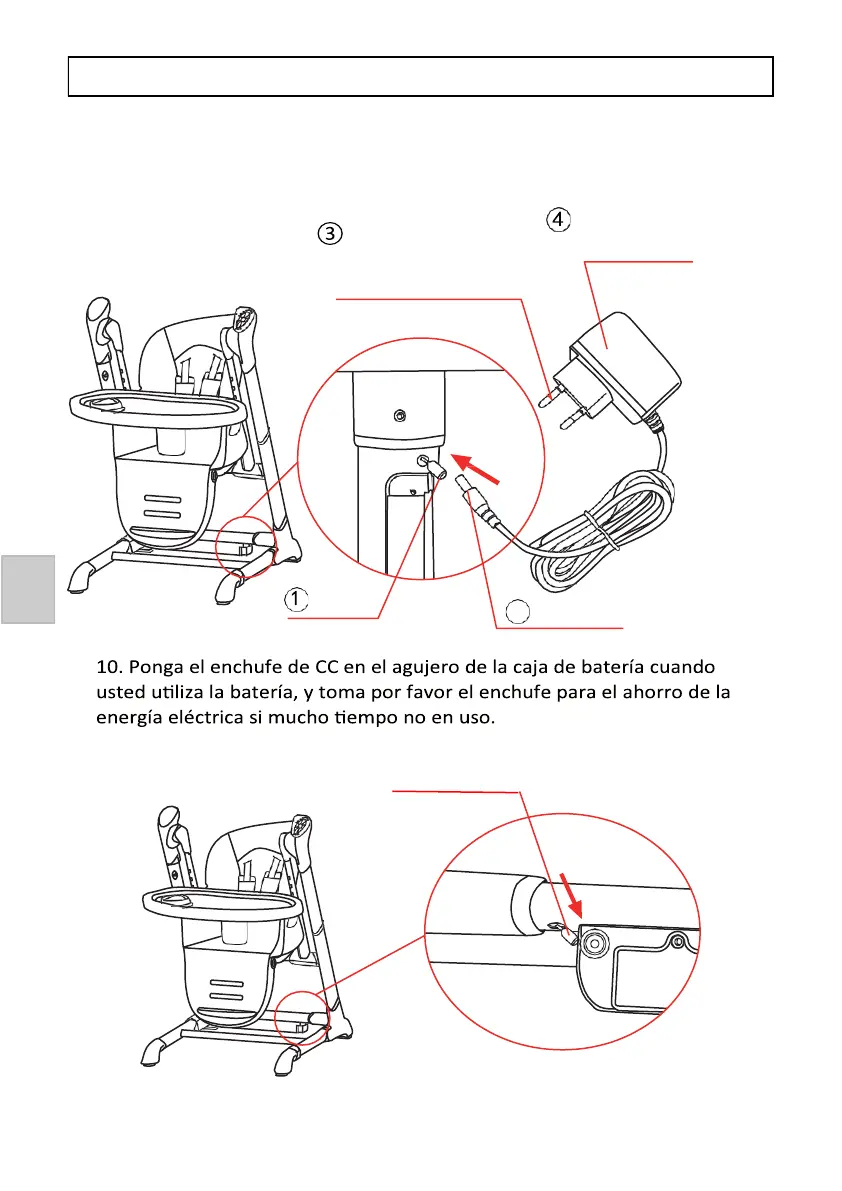 ③ ④

1

10. Ponga el enchufe de CC en el agujero de la caja de batería cuando usted utiliza la batería, y toma por favor el enchufe para el ahorro de la energía eléctrica si mucho tiempo no en uso.