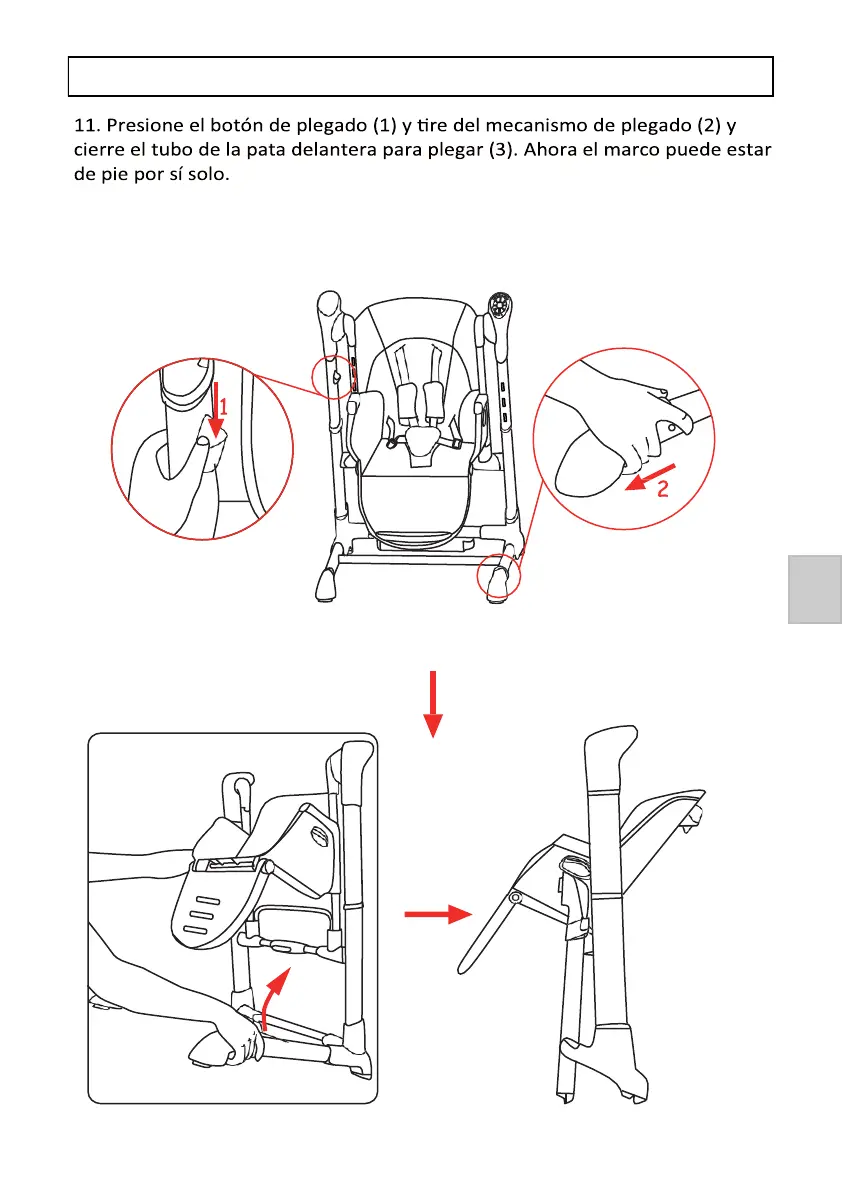 11. Presione el botón de plegado (1) y tire del mecanismo de plegado (2) y cierre el tubo de la pata delantera para plegar (3). Ahora el marco puede estar de pie por sí solo.

1

2