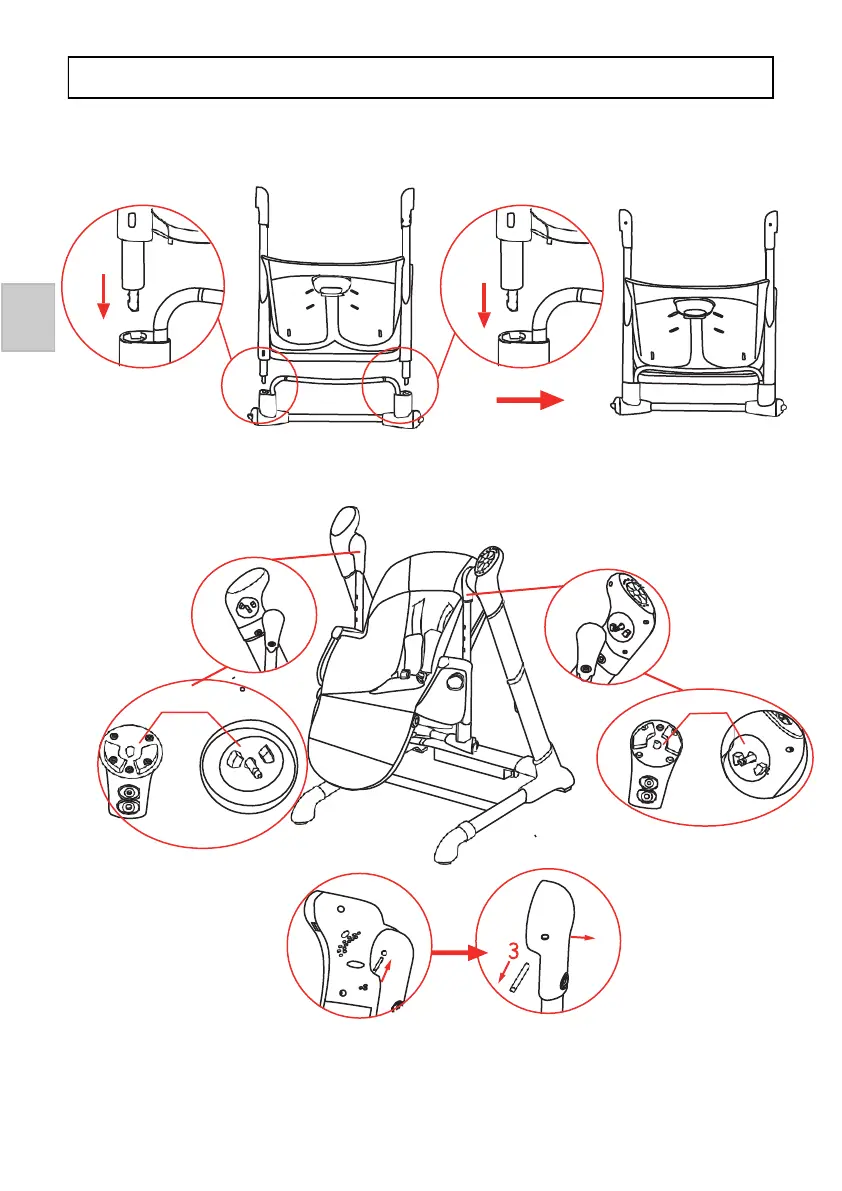 3