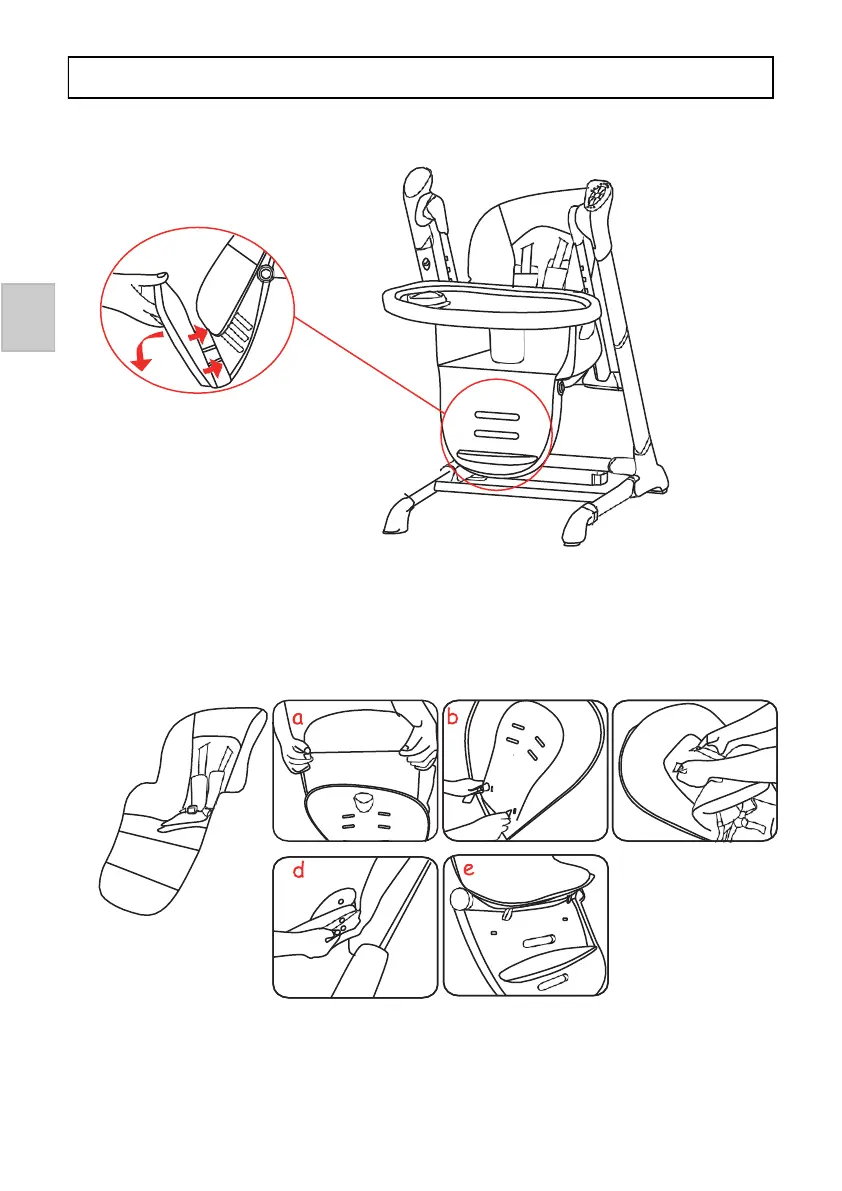 a

b

d

e