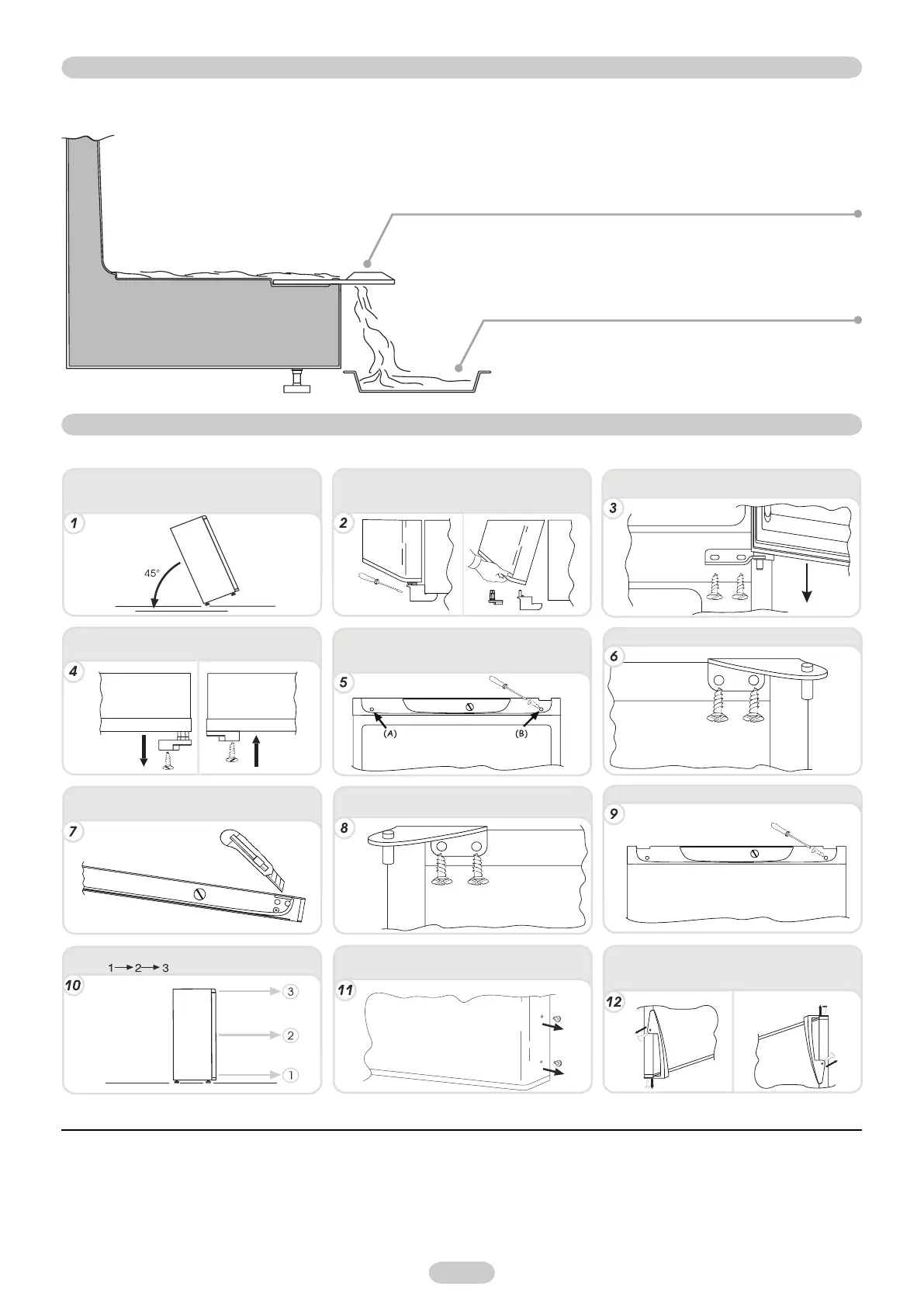 1

45°

2

3

4

5

(A)

(B)

6

7

8

9

1 → 2 → 3

10

3

2

1

11

12