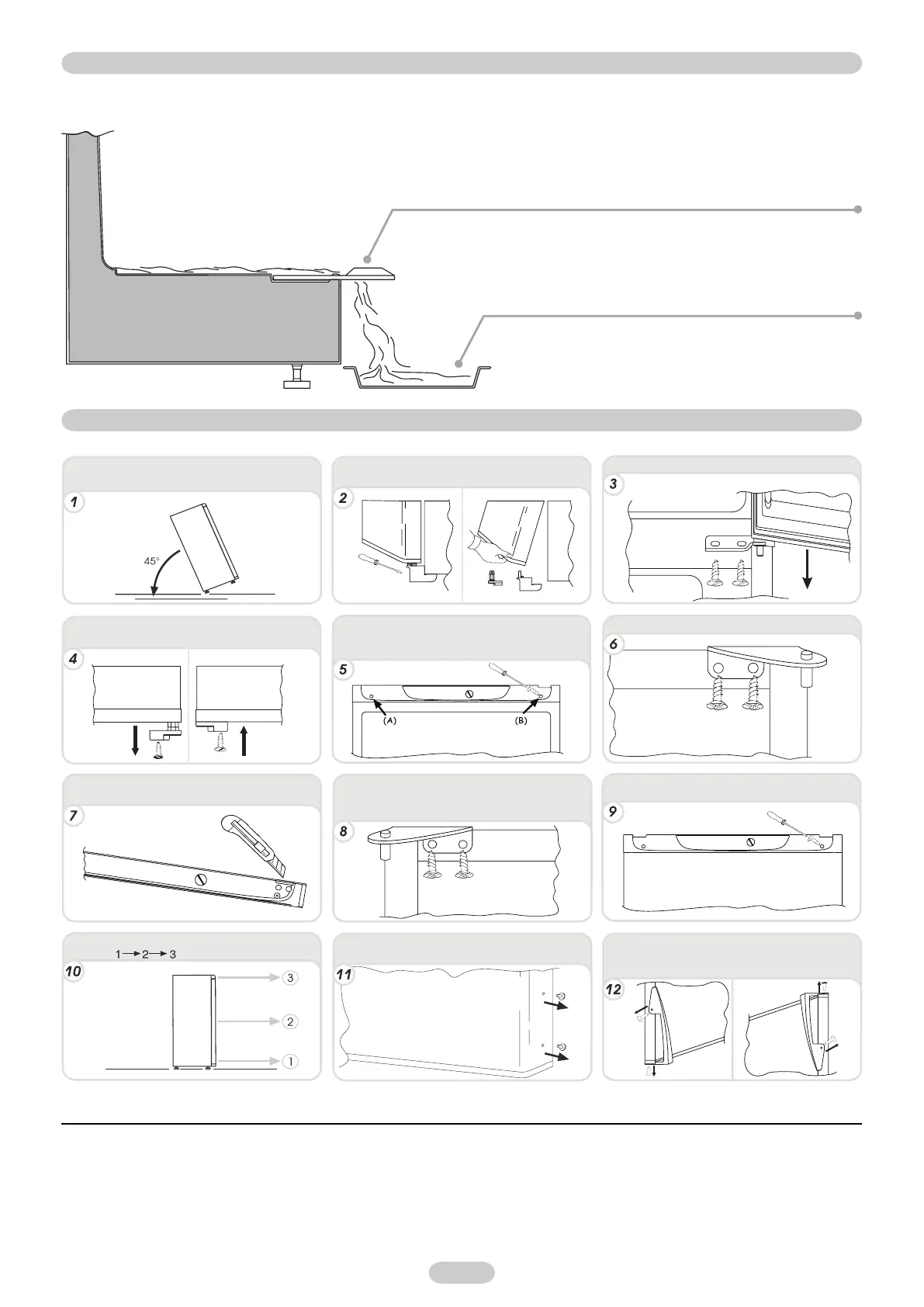 1

45°

2

3

4

5

(A)

(B)

6

7

8

9

1 → 2 → 3

10

3

2

1

11

12