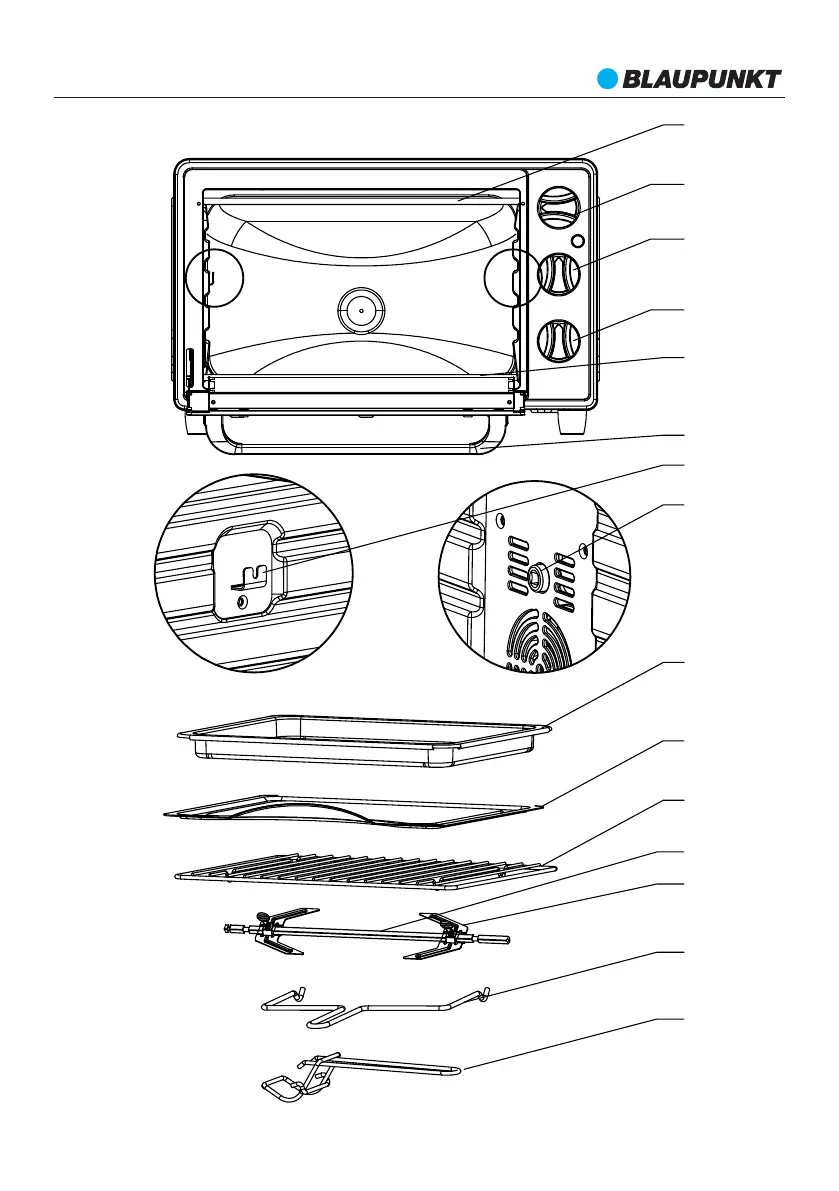 BLAUPUNKT