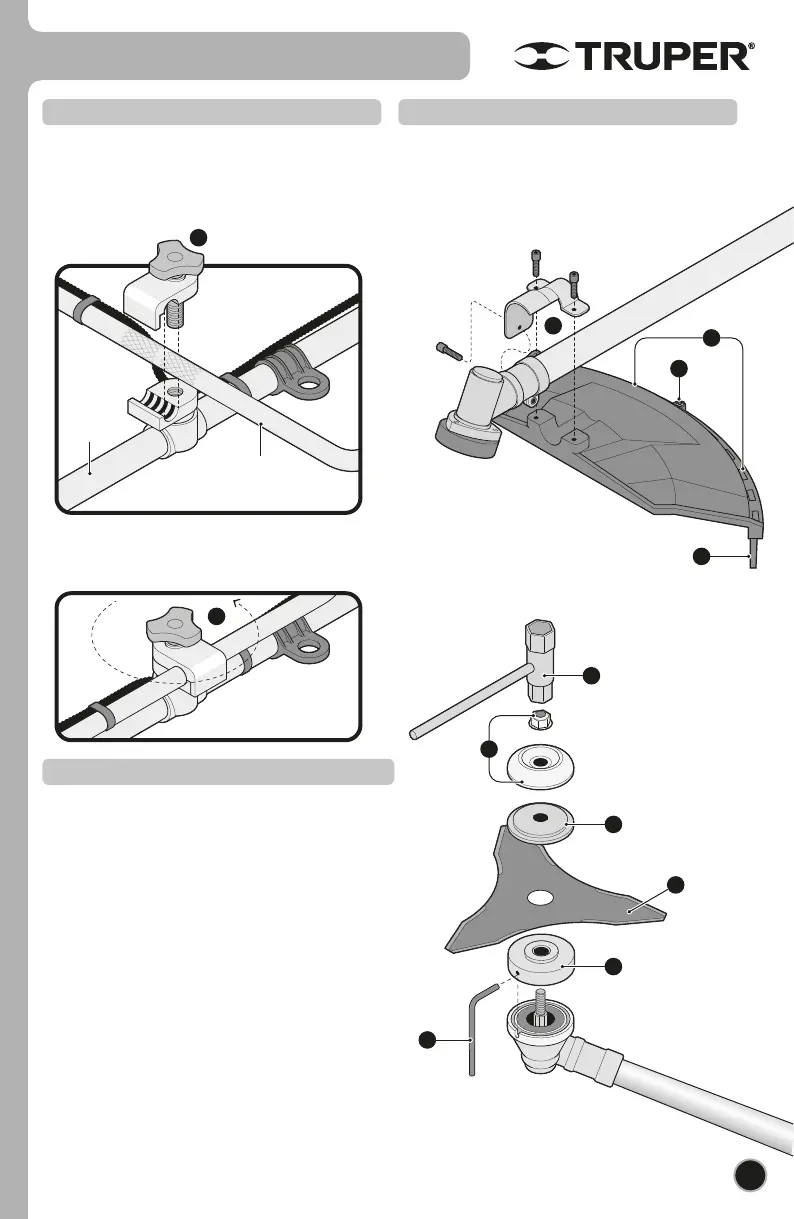 TRUPER®