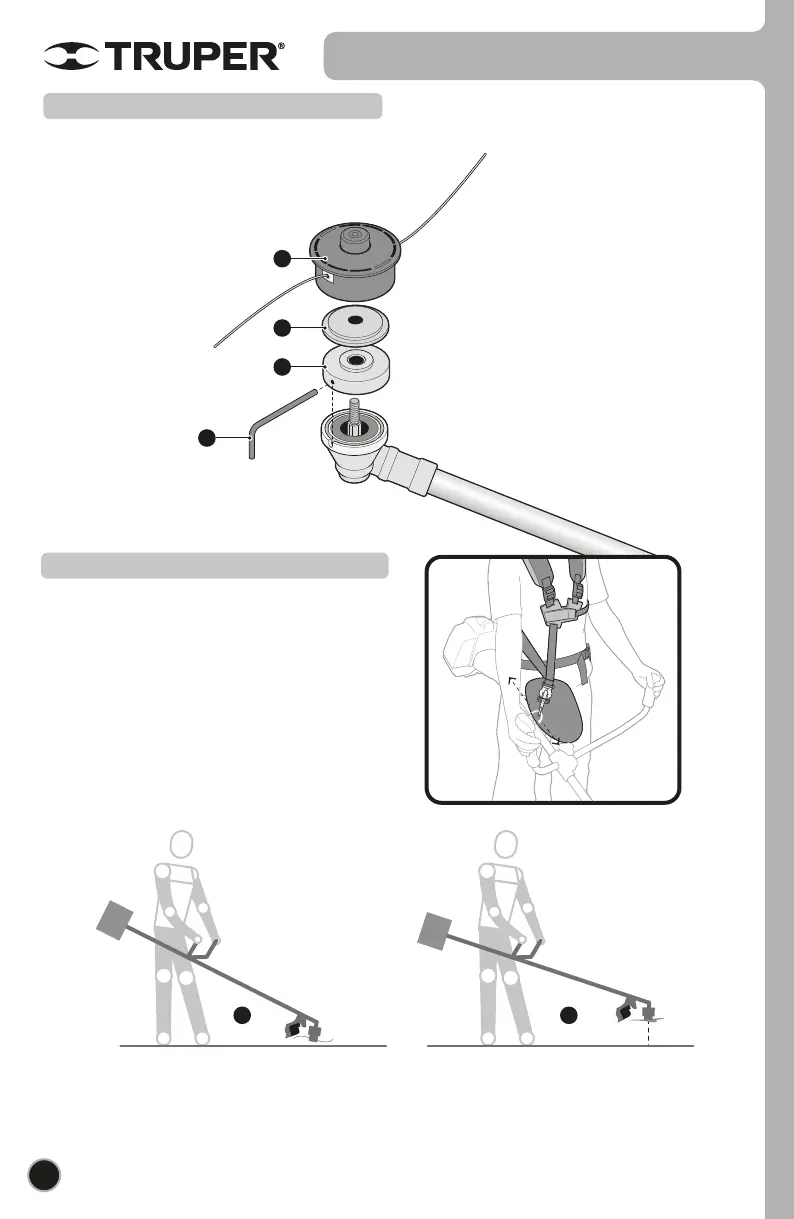 TRUPER®