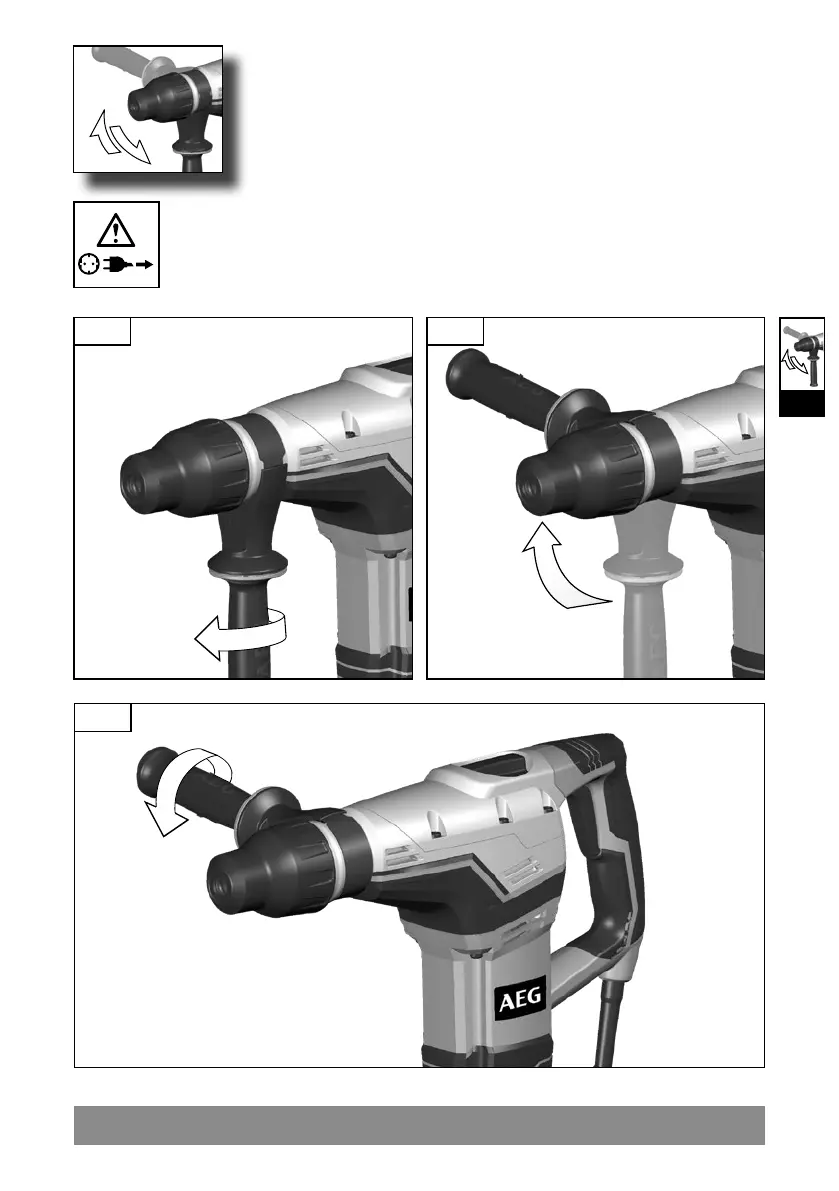 AEG