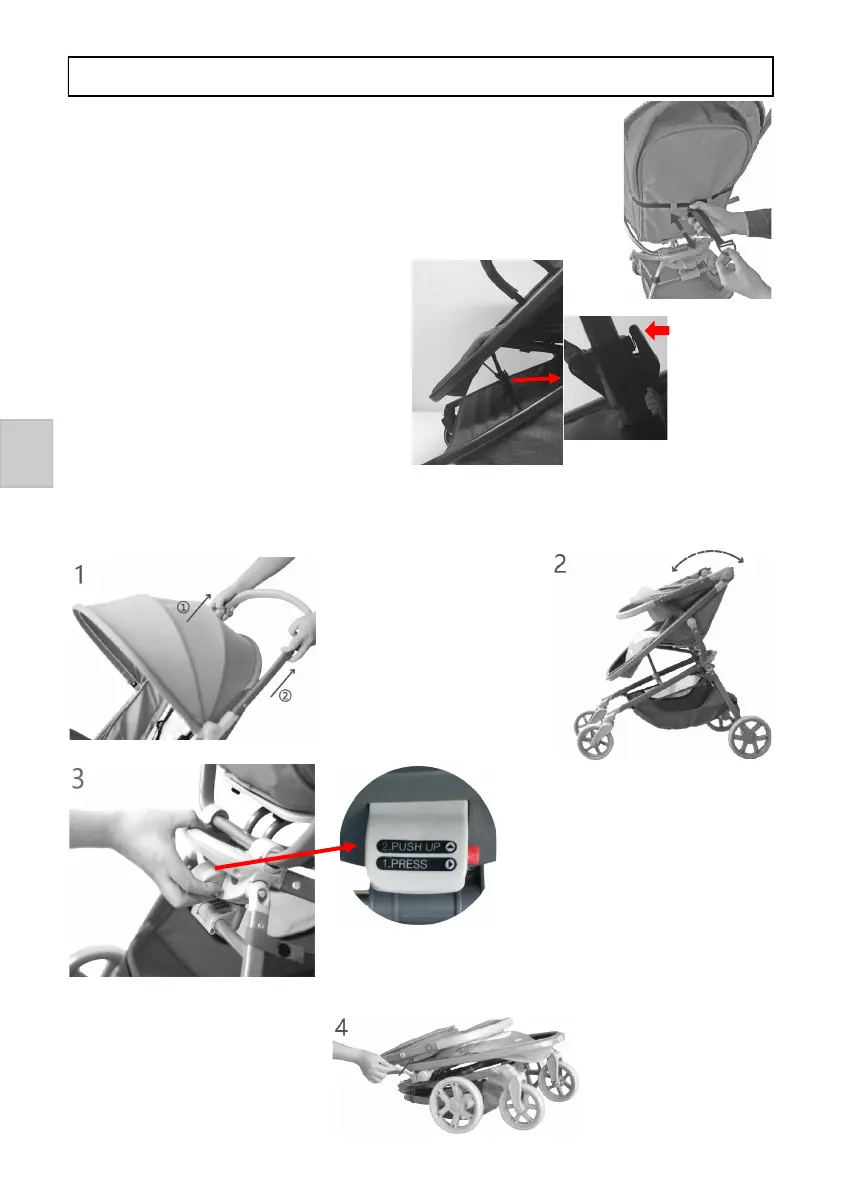 1

①

②

2

3

2.PUSH UP

1.PRESS

4