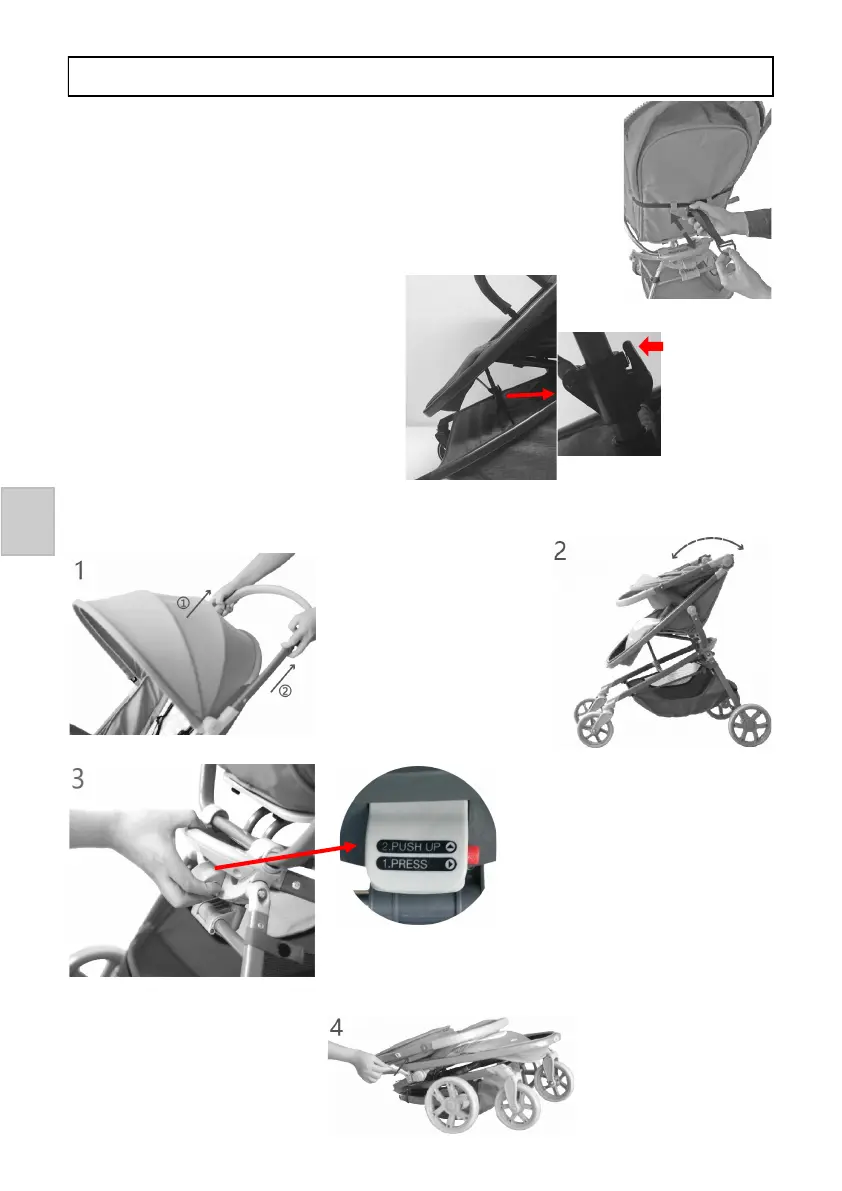 1

①

②

2

3

2.PUSH UP

1.PRESS

4