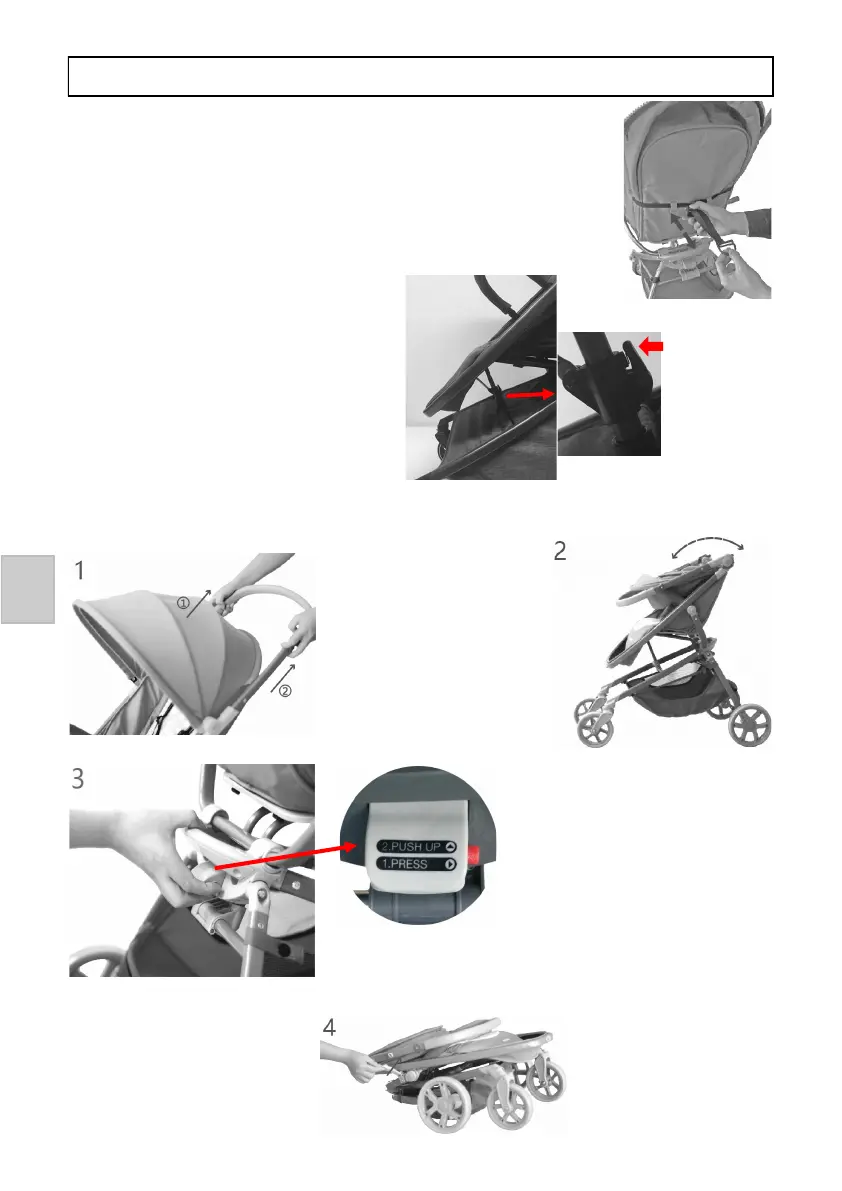 1

①

②

2

3

2.PUSH UP

1.PRESS

4