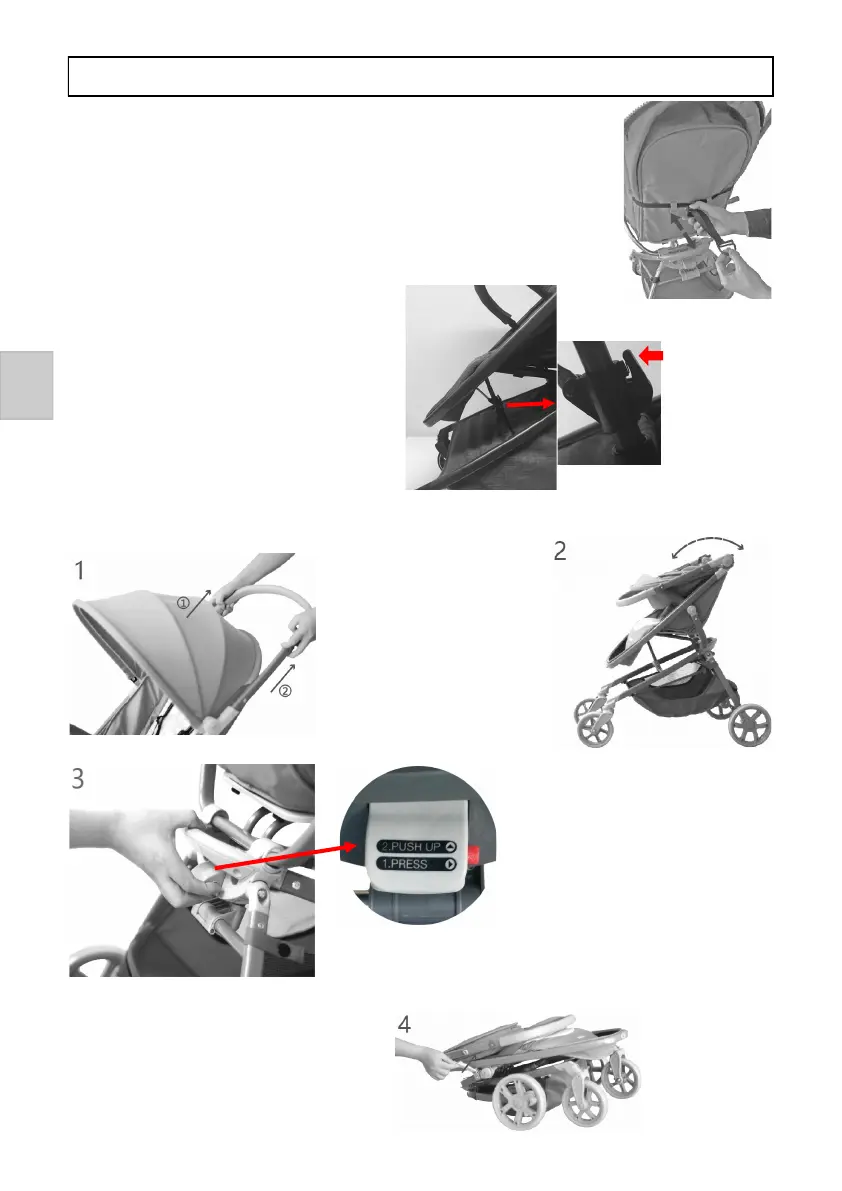 1

①

②

2

3

2.PUSH UP

1.PRESS

4