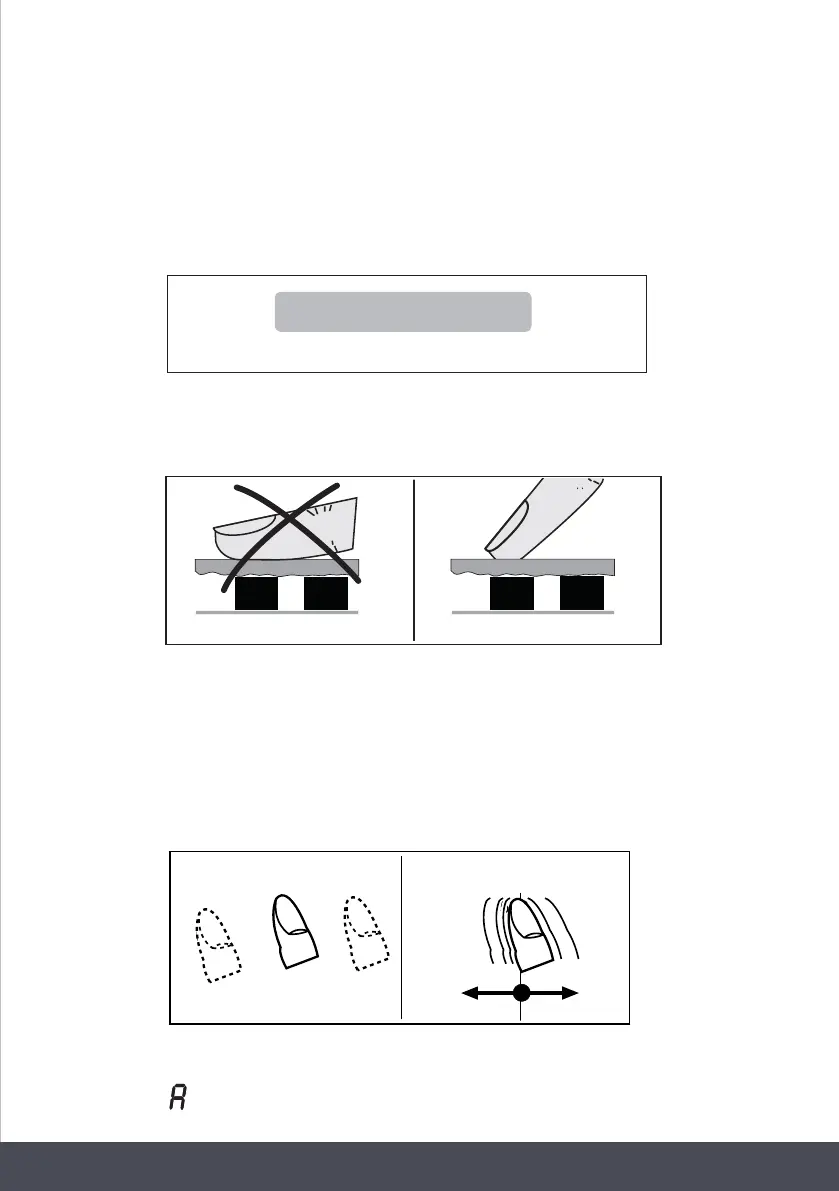 A