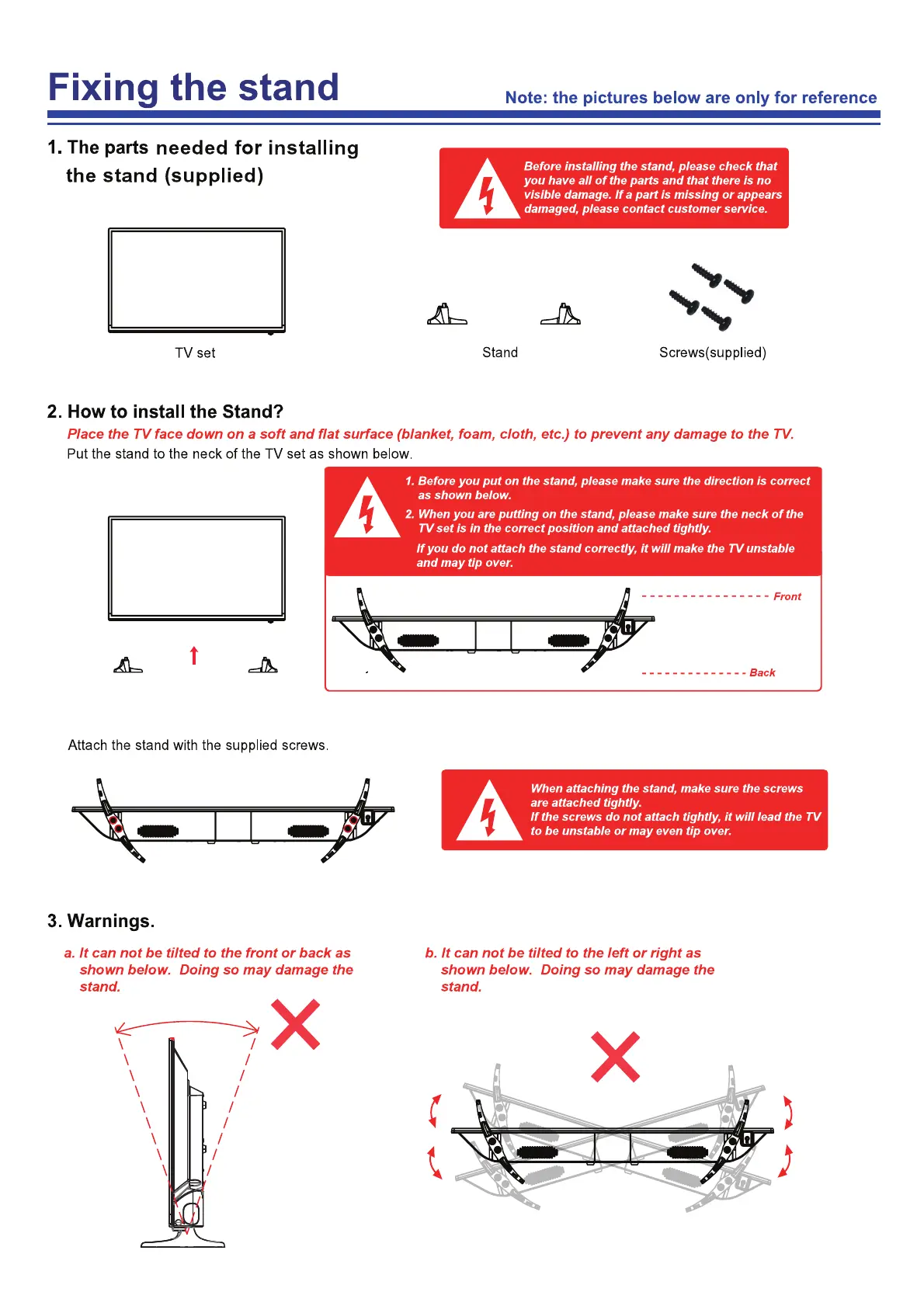 Fixing the stand

Note: the pictures below are only for reference

1. The parts needed for installing the stand (supplied)

Before installing the stand, please check that you have all of the parts and that there is no visible damage. If a part is missing or appears damaged, please contact customer service.

TV set

Stand

Screws(supplied)

2. How to install the Stand?

Place the TV face down on a soft and flat surface (blanket, foam, cloth, etc.) to prevent any damage to the TV.

Put the stand to the neck of the TV set as shown below.

1. Before you put on the stand, please make sure the direction is correct as shown below.

2. When you are putting on the stand, please make sure the neck of the TV set is in the correct position and attached tightly.

If you do not attach the stand correctly, it will make the TV unstable and may tip over.

Front

Back

Attach the stand with the supplied screws.

When attaching the stand, make sure the screws are attached tightly.
If the screws do not attach tightly, it will lead the TV to be unstable or may even tip over.

3. Warnings.

a. It can not be tilted to the front or back as shown below. Doing so may damage the stand.

b. It can not be tilted to the left or right as shown below. Doing so may damage the stand.