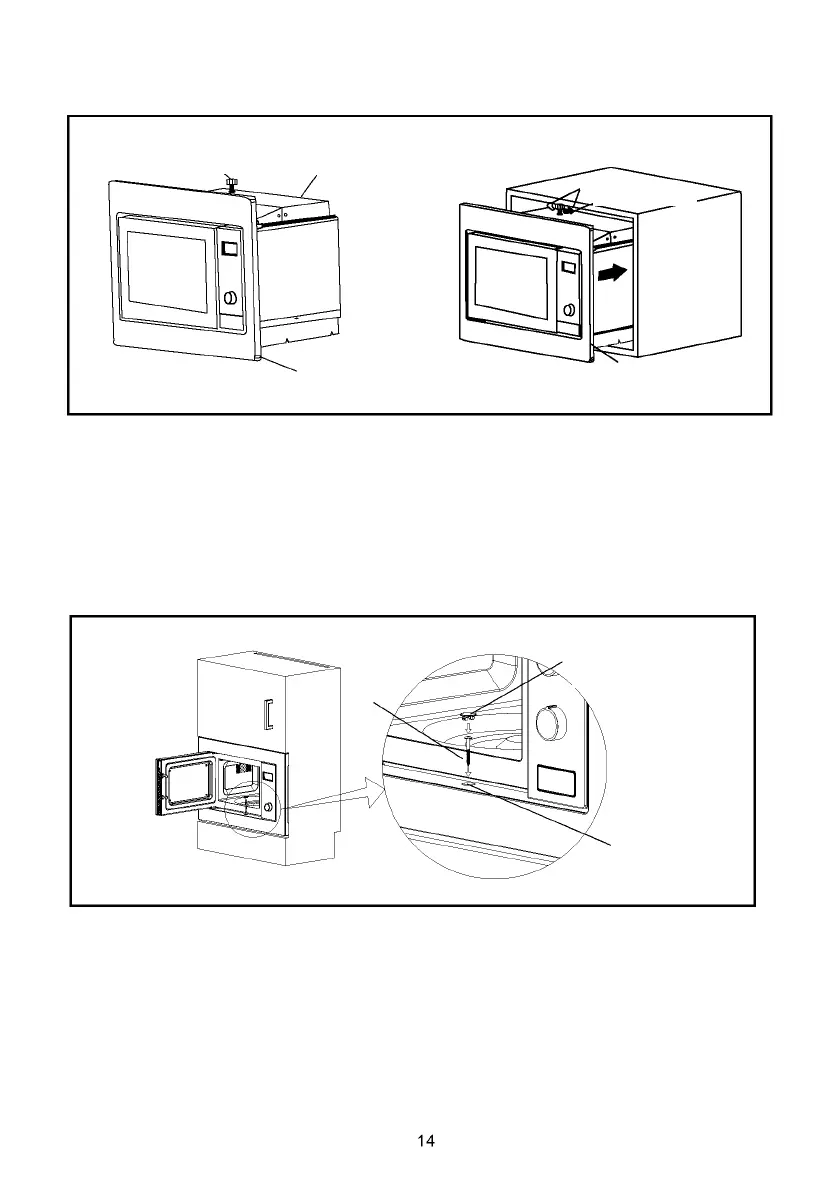 14