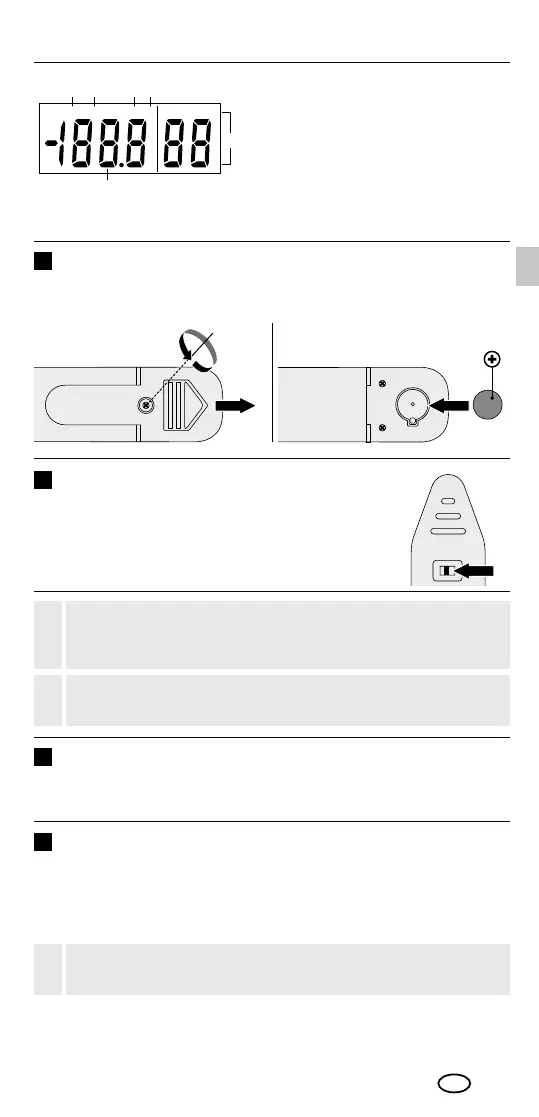 -188.8 88