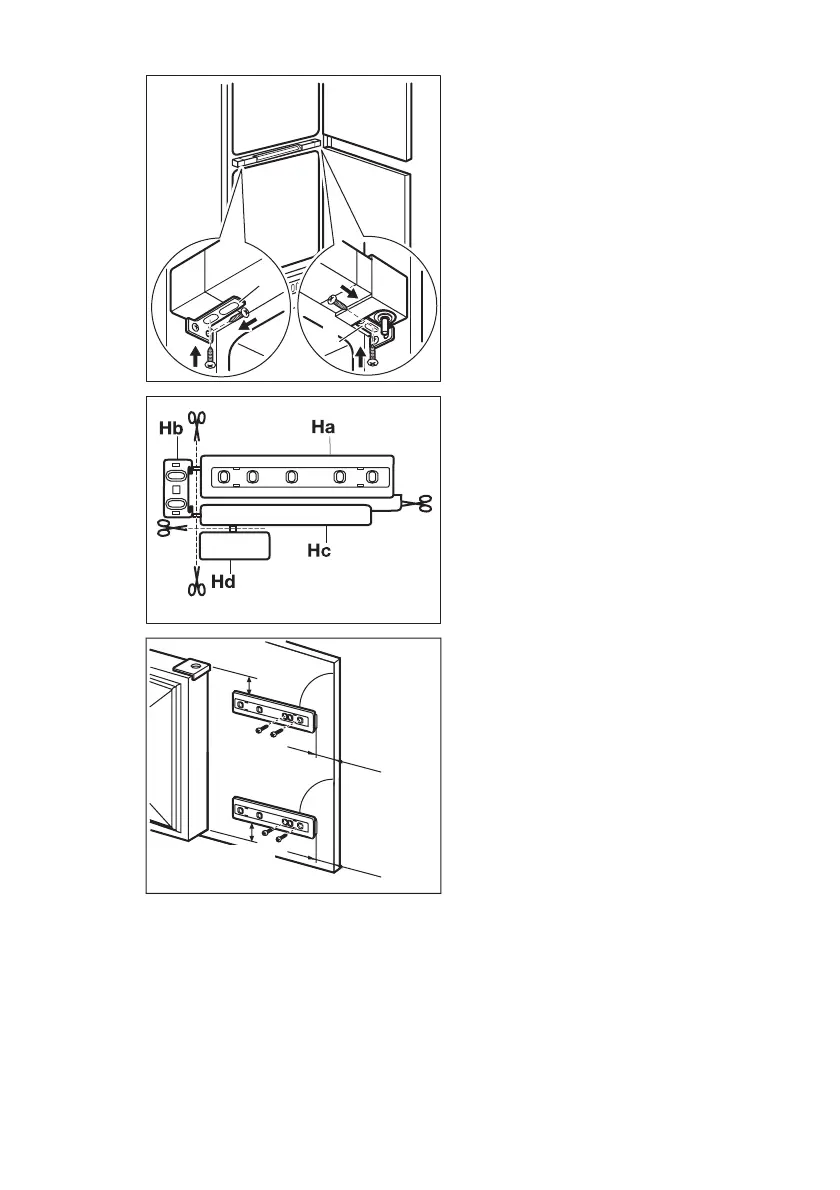 Hb
Ha
Hc
Hd