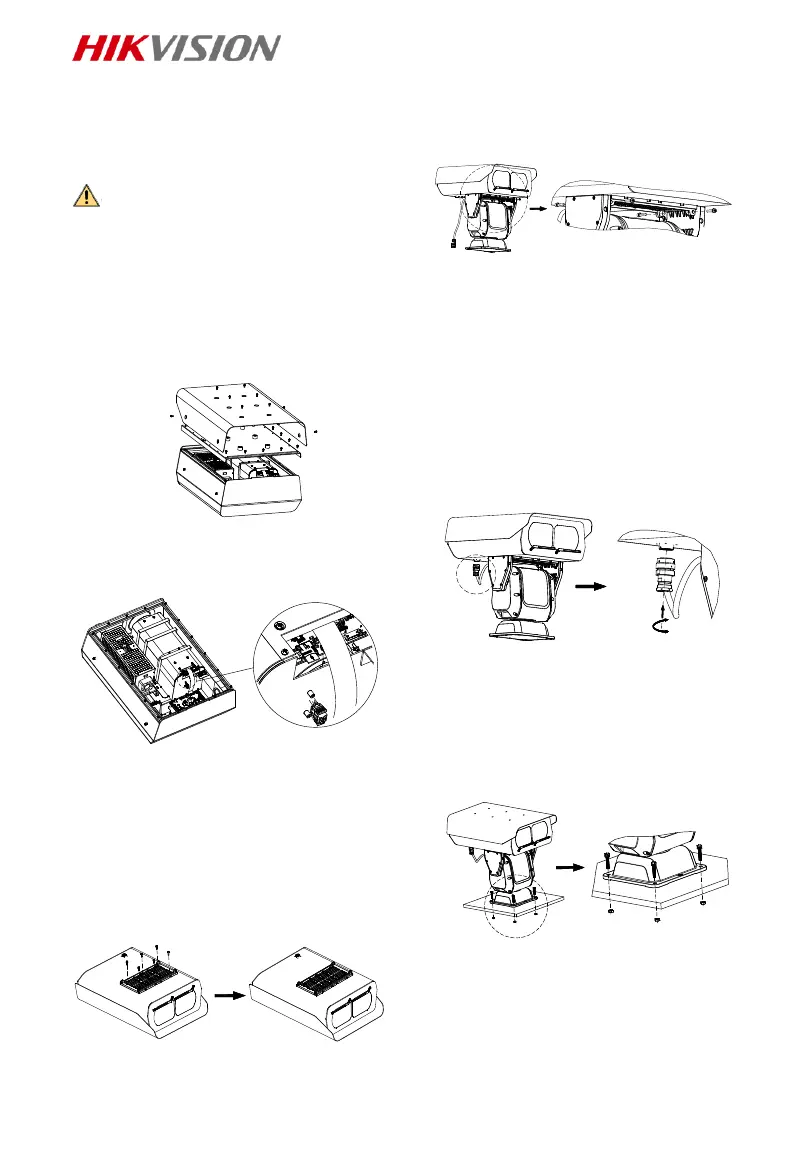 HIKVISION