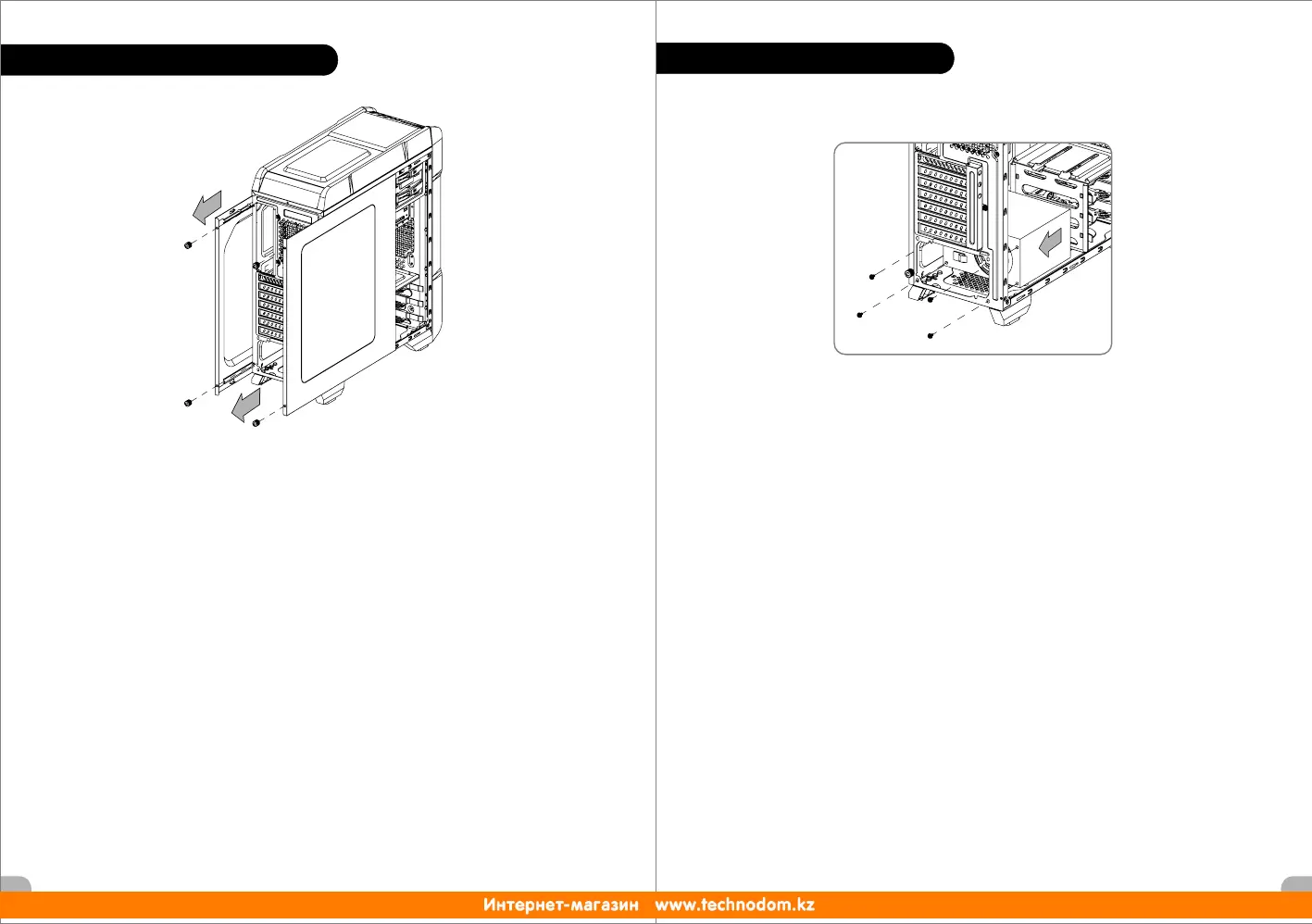 Интернет-магазин www.technodom.kz